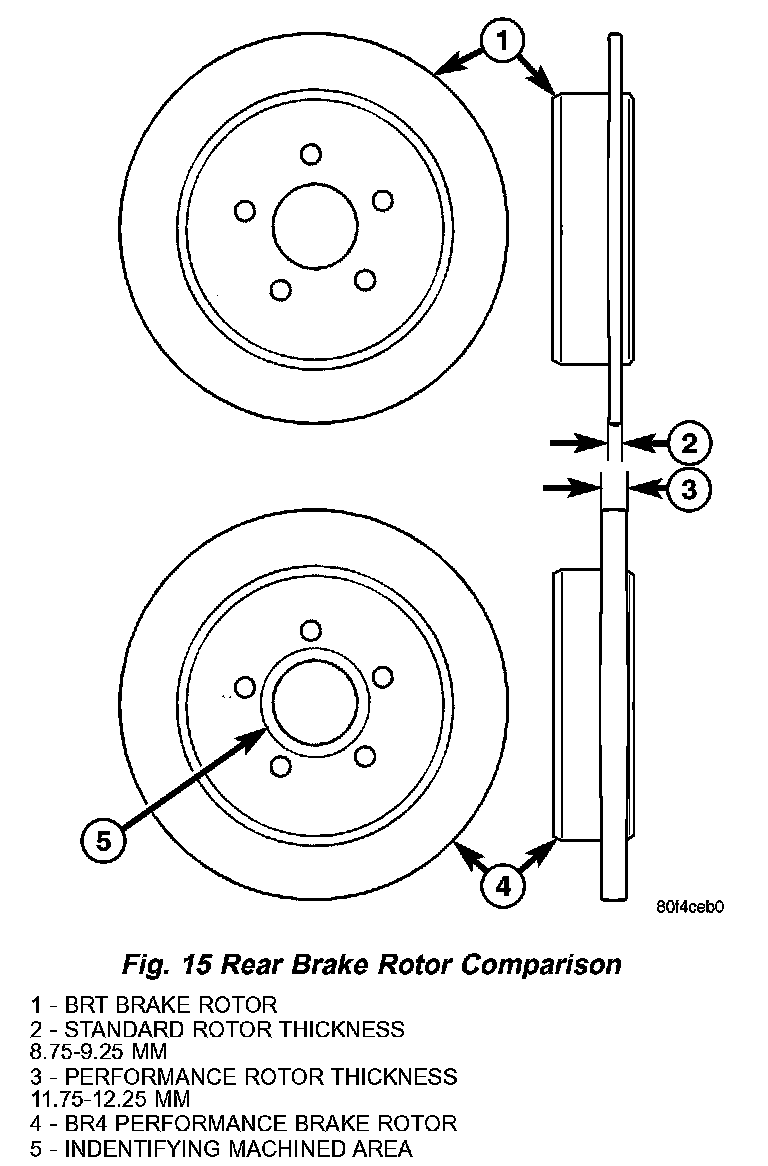 1

2

3

5

4

80f4ceb0

Fig. 15 Rear Brake Rotor Comparison

1 - BRT BRAKE ROTOR
2 - STANDARD ROTOR THICKNESS 8.75-9.25 MM
3 - PERFORMANCE ROTOR THICKNESS 11.75-12.25 MM
4 - BR4 PERFORMANCE BRAKE ROTOR
5 - INDENTIFYING MACHINED AREA