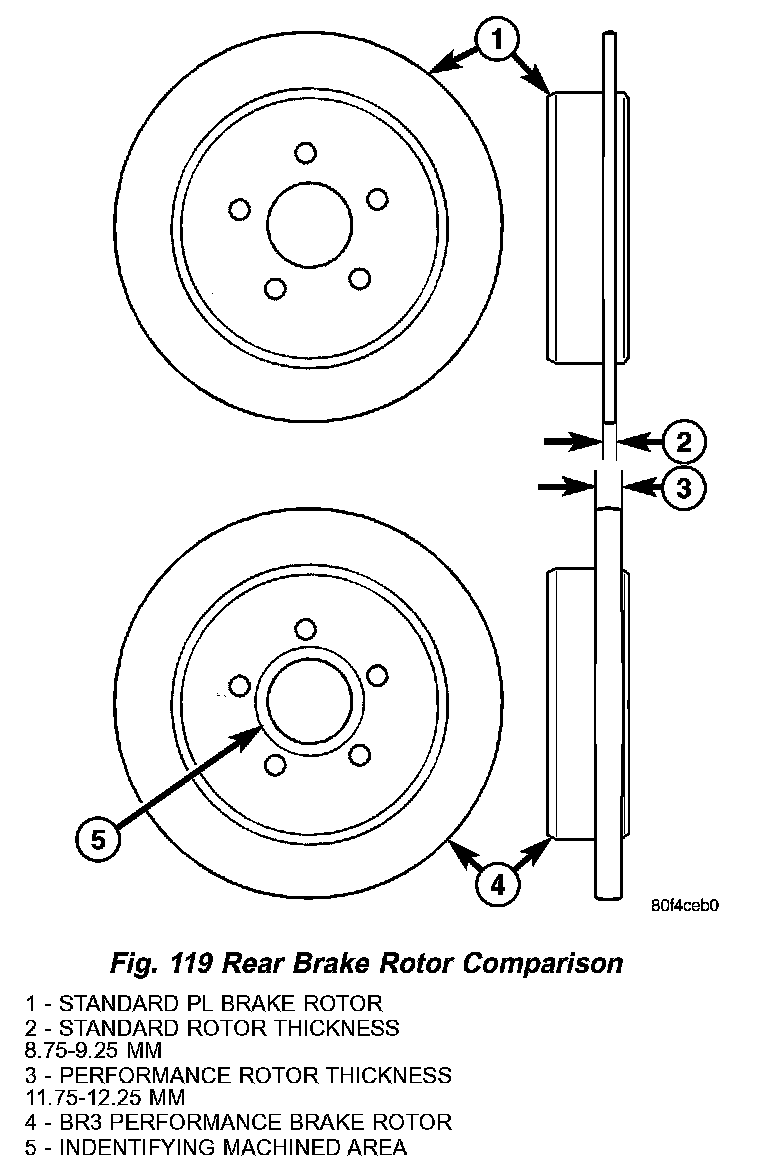 1

2

3

5

4

80f4ceb0

Fig. 119 Rear Brake Rotor Comparison

1 - STANDARD PL BRAKE ROTOR
2 - STANDARD ROTOR THICKNESS 8.75-9.25 MM
3 - PERFORMANCE ROTOR THICKNESS 11.75-12.25 MM
4 - BR3 PERFORMANCE BRAKE ROTOR
5 - INDENTIFYING MACHINED AREA