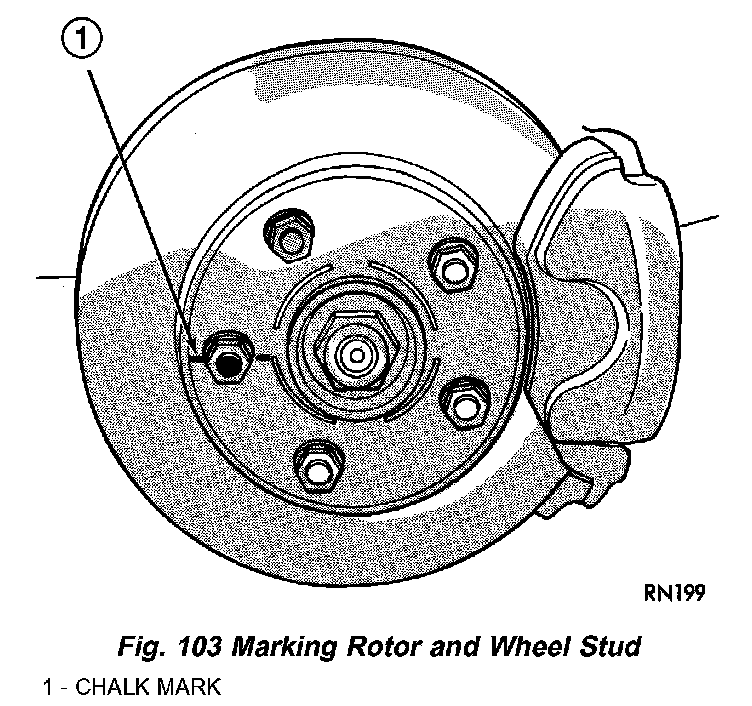 1

RN199

Fig. 103 Marking Rotor and Wheel Stud

1 - CHALK MARK