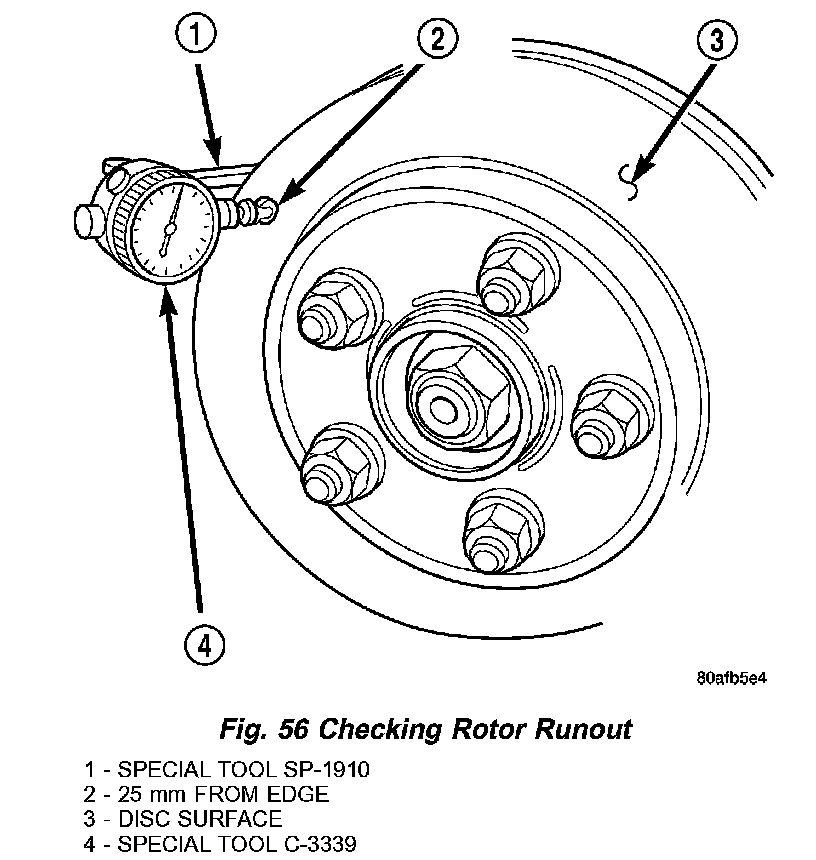 1
2
3
4
80afb5e4

Fig. 56 Checking Rotor Runout

1 - SPECIAL TOOL SP-1910
2 - 25 mm FROM EDGE
3 - DISC SURFACE
4 - SPECIAL TOOL C-3339