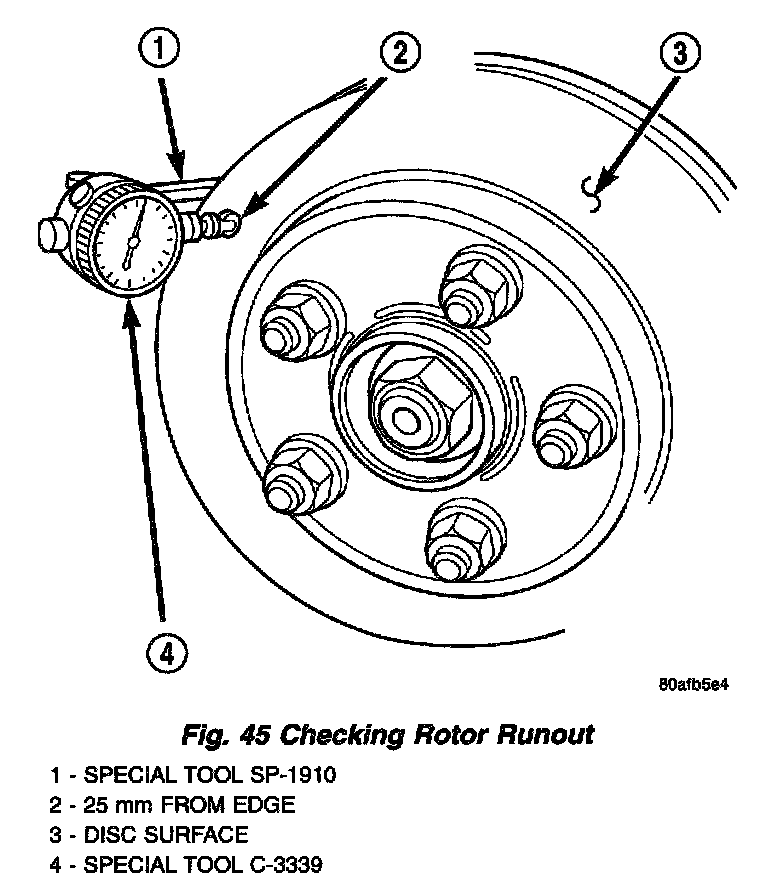 1
2
3
4
80afb5e4

Fig. 45 Checking Rotor Runout

1 - SPECIAL TOOL SP-1910
2 - 25 mm FROM EDGE
3 - DISC SURFACE
4 - SPECIAL TOOL C-3339