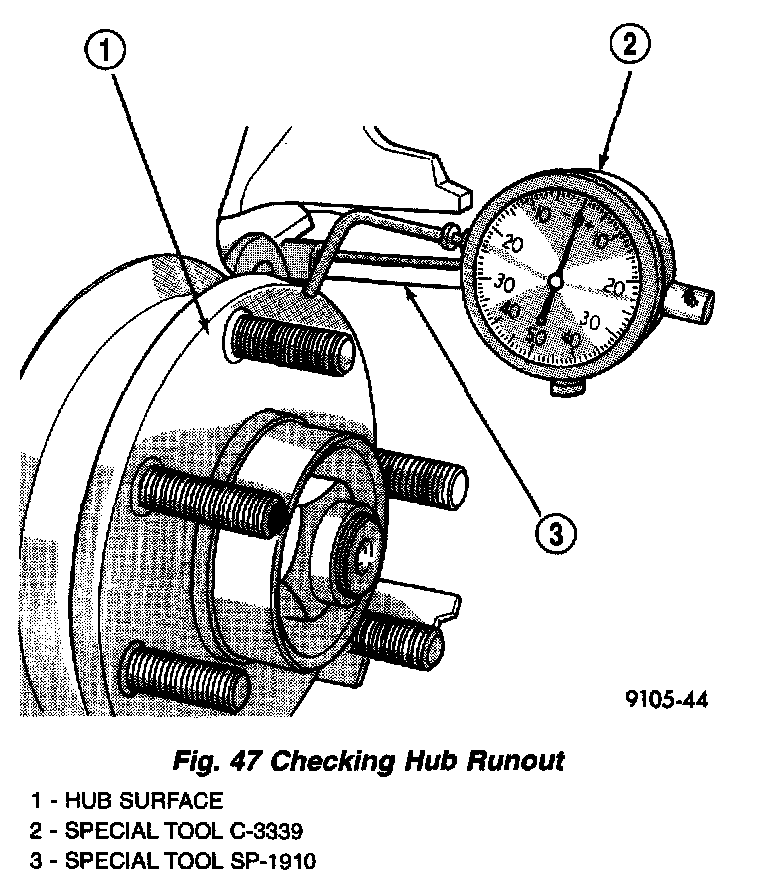 1
2
10
0
10
20
20
30
30
40
40
50
3
9105-44

Fig. 47 Checking Hub Runout

1 - HUB SURFACE
2 - SPECIAL TOOL C-3339
3 - SPECIAL TOOL SP-1910