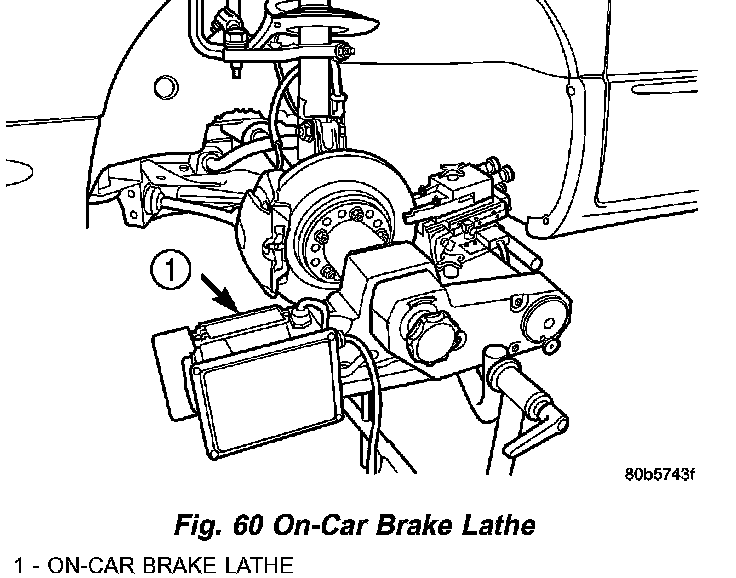 1

80b5743f

Fig. 60 On-Car Brake Lathe

1 - ON-CAR BRAKE LATHE