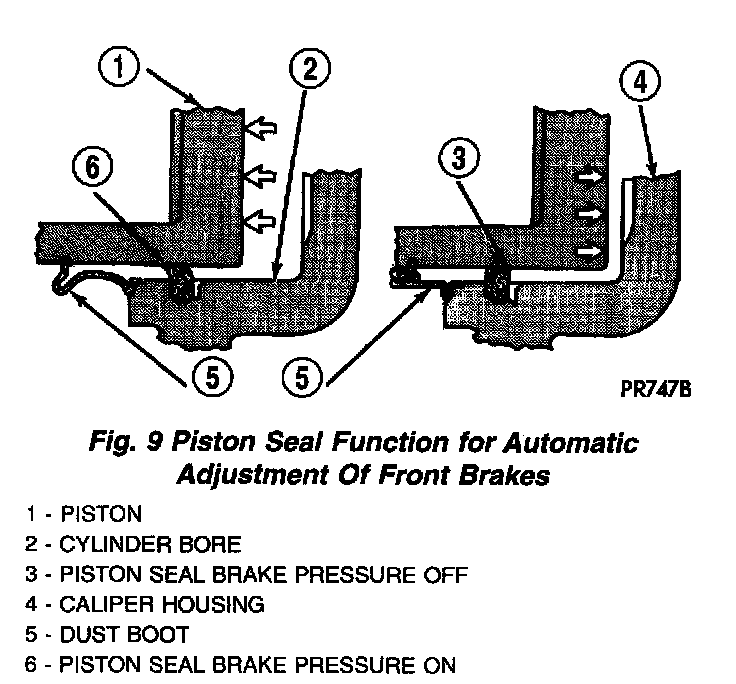 1
2
4
6
3
5
5
PR747B

Fig. 9 Piston Seal Function for Automatic Adjustment Of Front Brakes

1 - PISTON
2 - CYLINDER BORE
3 - PISTON SEAL BRAKE PRESSURE OFF
4 - CALIPER HOUSING
5 - DUST BOOT
6 - PISTON SEAL BRAKE PRESSURE ON