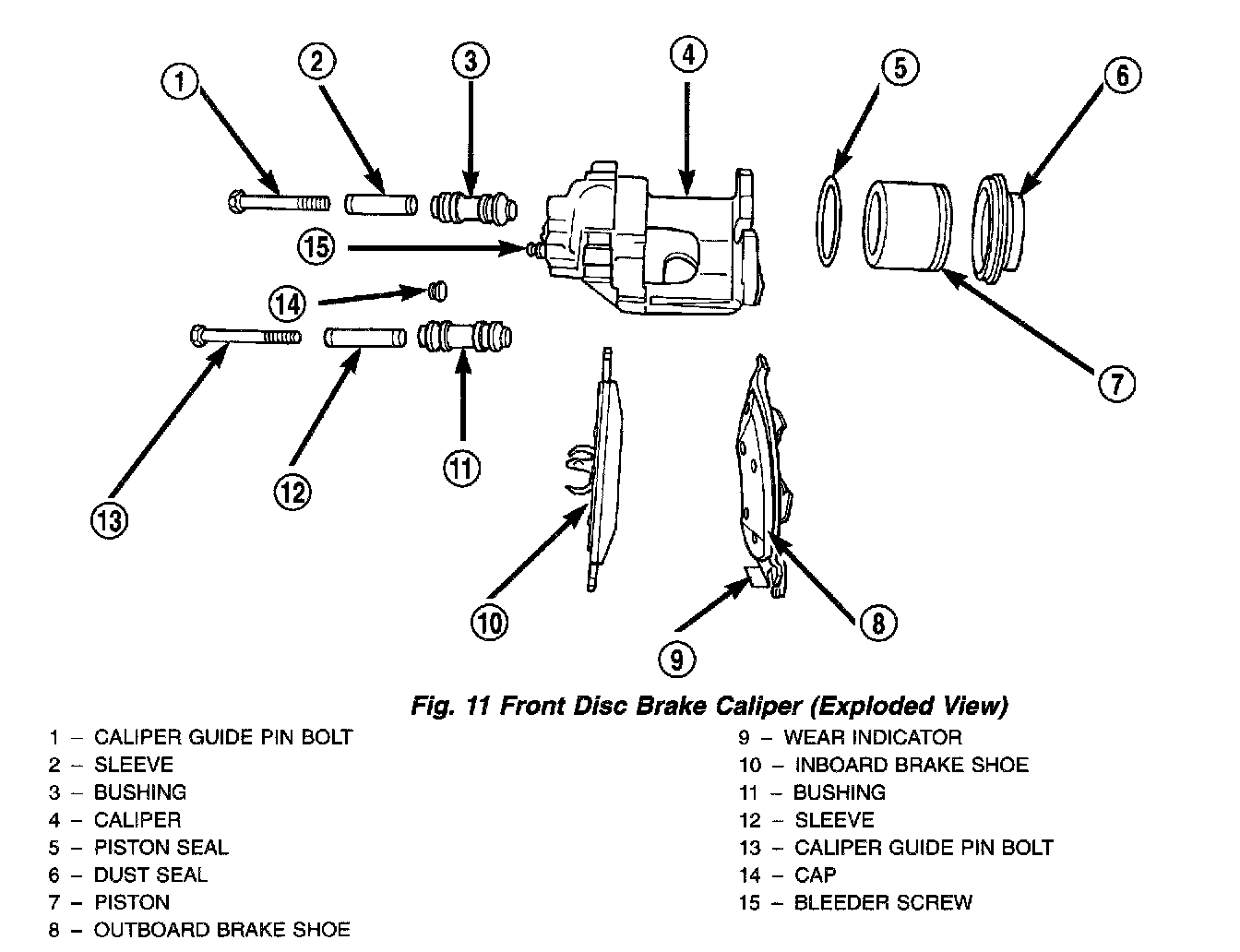 1 2 3 4 5 6 15 14 13 12 11 7 10 9 8

Fig. 11 Front Disc Brake Caliper (Exploded View)

1 – CALIPER GUIDE PIN BOLT
2 – SLEEVE
3 – BUSHING
4 – CALIPER
5 – PISTON SEAL
6 – DUST SEAL
7 – PISTON
8 – OUTBOARD BRAKE SHOE

9 – WEAR INDICATOR
10 – INBOARD BRAKE SHOE
11 – BUSHING
12 – SLEEVE
13 – CALIPER GUIDE PIN BOLT
14 – CAP
15 – BLEEDER SCREW