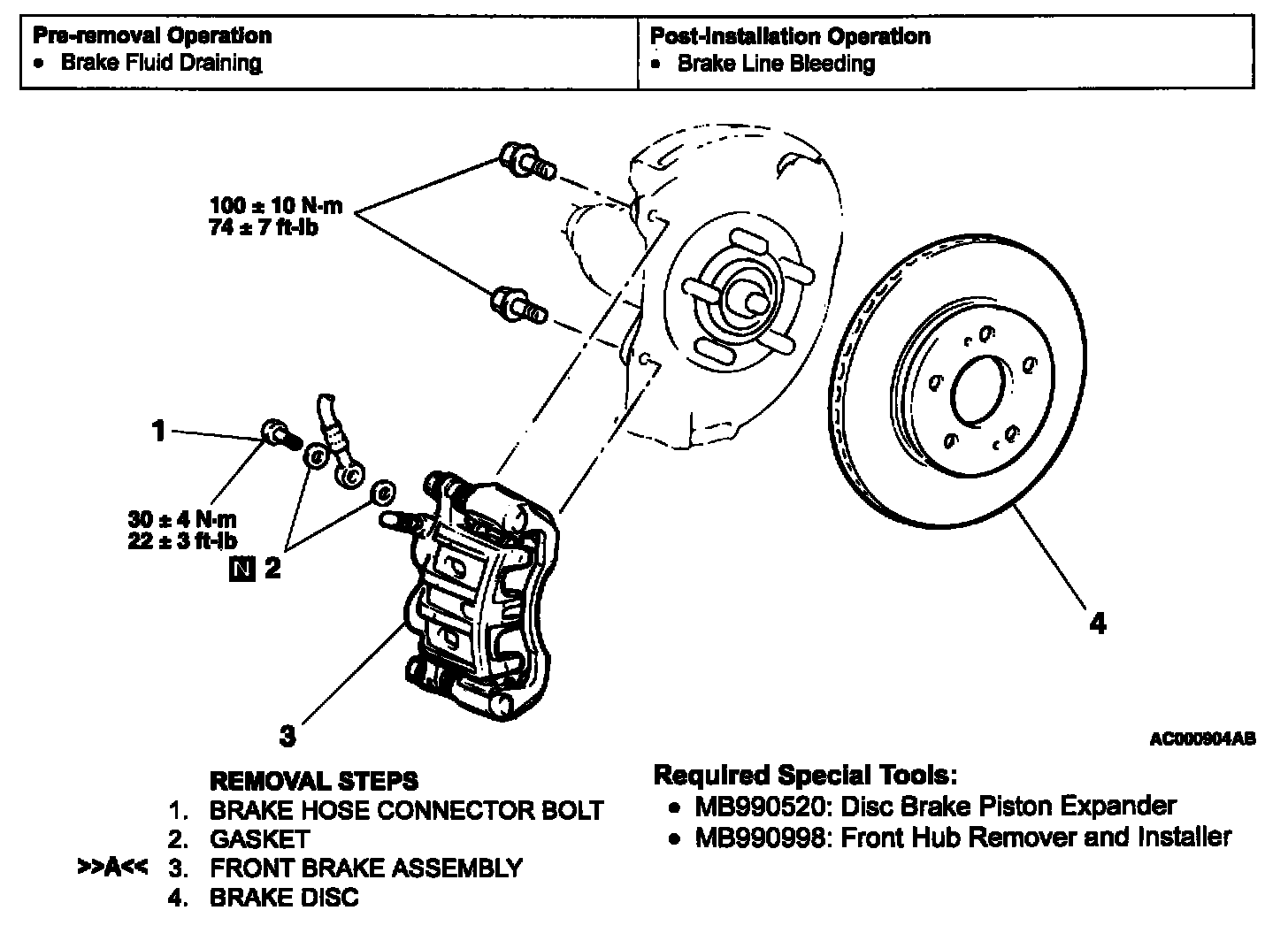 | Pre-removal Operation | Post-installation Operation |
|---|---|
| • Brake Fluid Draining | • Brake Line Bleeding |

100 ± 10 N·m
74 ± 7 ft-lb

1

30 ± 4 N·m
22 ± 3 ft-lb

N 2

3

4

AC000904AB

REMOVAL STEPS
1. BRAKE HOSE CONNECTOR BOLT
2. GASKET
>>A<< 3. FRONT BRAKE ASSEMBLY
4. BRAKE DISC

Required Special Tools:
• MB990520: Disc Brake Piston Expander
• MB990998: Front Hub Remover and Installer