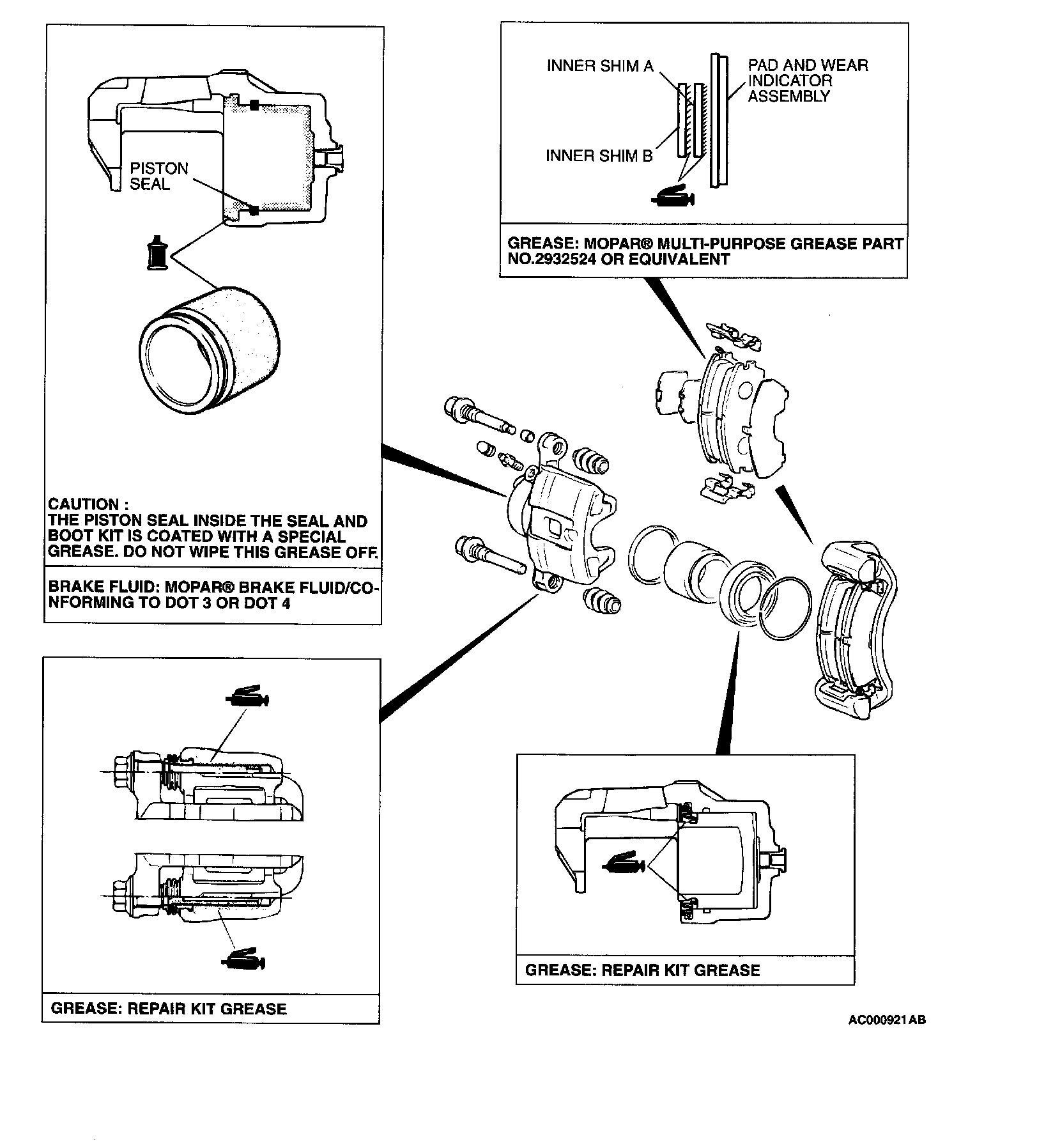 PISTON SEAL

CAUTION :
THE PISTON SEAL INSIDE THE SEAL AND BOOT KIT IS COATED WITH A SPECIAL GREASE. DO NOT WIPE THIS GREASE OFF.

BRAKE FLUID: MOPAR® BRAKE FLUID/CONFORMING TO DOT 3 OR DOT 4

INNER SHIM A

INNER SHIM B

PAD AND WEAR INDICATOR ASSEMBLY

GREASE: MOPAR® MULTI-PURPOSE GREASE PART NO.2932524 OR EQUIVALENT

GREASE: REPAIR KIT GREASE

GREASE: REPAIR KIT GREASE

AC000921AB