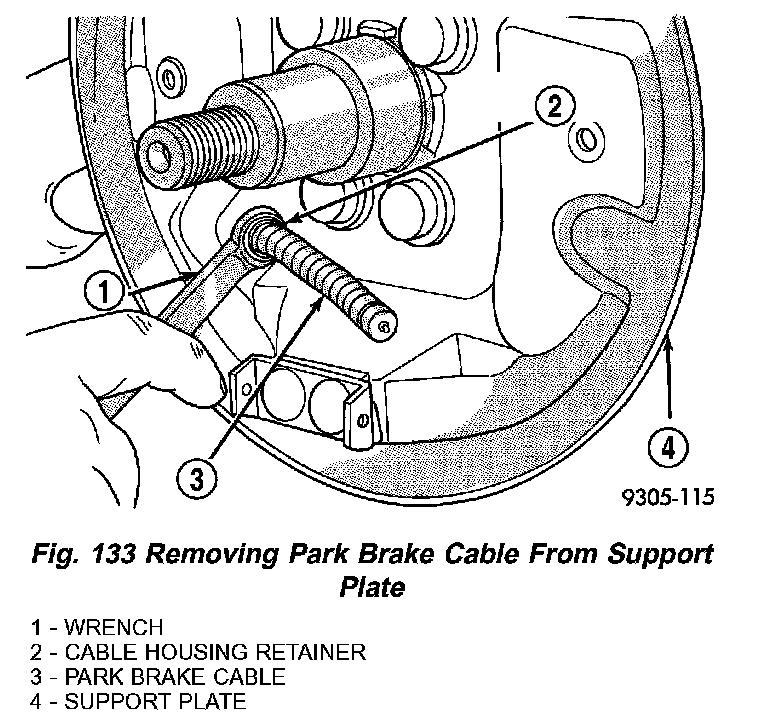 2

1

3

4

9305-115

Fig. 133 Removing Park Brake Cable From Support Plate

1 - WRENCH
2 - CABLE HOUSING RETAINER
3 - PARK BRAKE CABLE
4 - SUPPORT PLATE