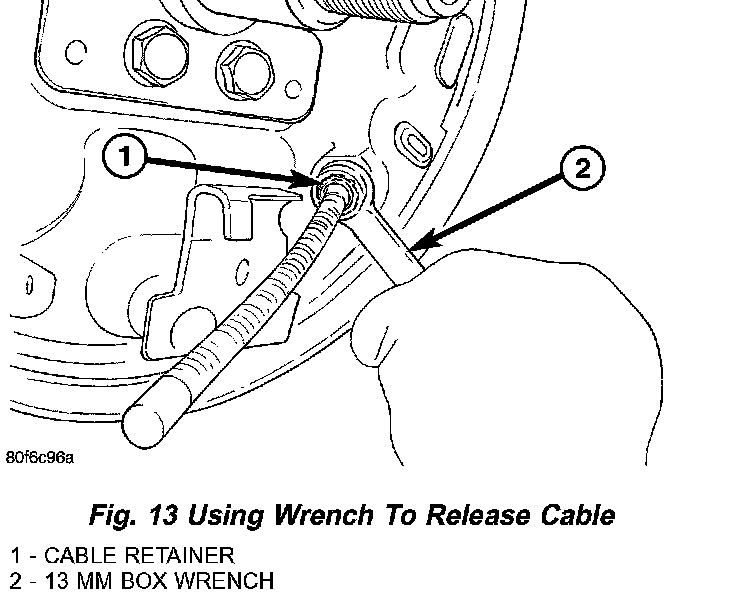 1

2

80f6c96a

Fig. 13 Using Wrench To Release Cable

1 - CABLE RETAINER
2 - 13 MM BOX WRENCH