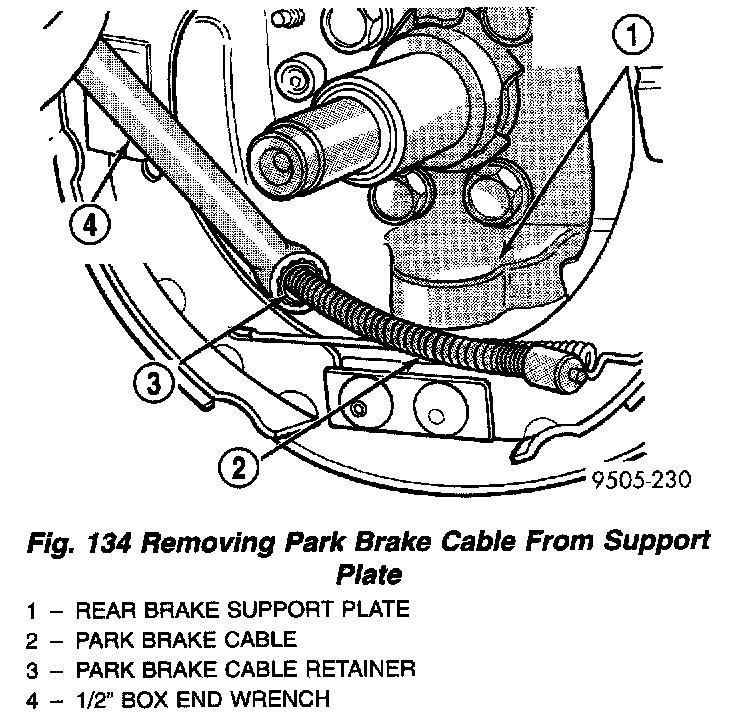 1
4
3
2
9505-230

Fig. 134 Removing Park Brake Cable From Support Plate

1 – REAR BRAKE SUPPORT PLATE
2 – PARK BRAKE CABLE
3 – PARK BRAKE CABLE RETAINER
4 – 1/2" BOX END WRENCH