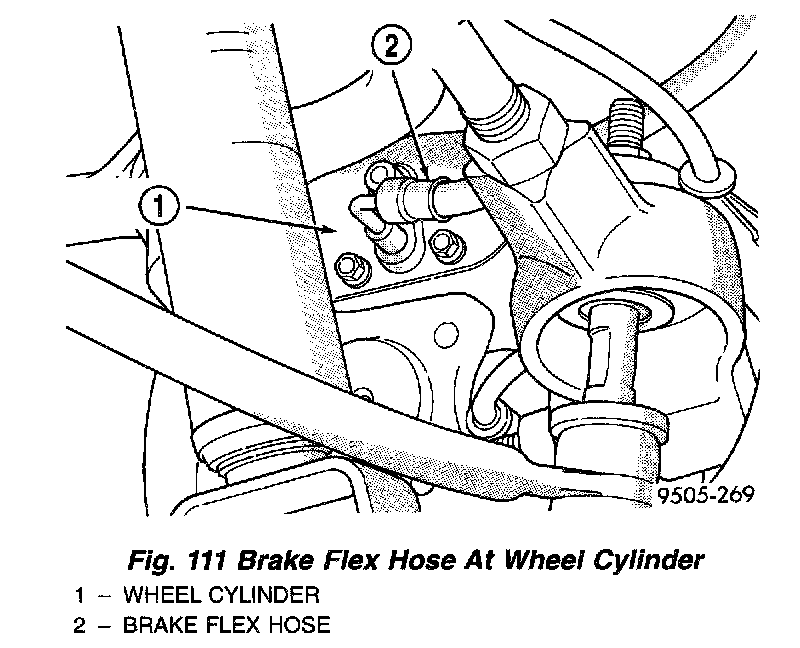 2

1

9505-269

Fig. 111 Brake Flex Hose At Wheel Cylinder

1 – WHEEL CYLINDER
2 – BRAKE FLEX HOSE