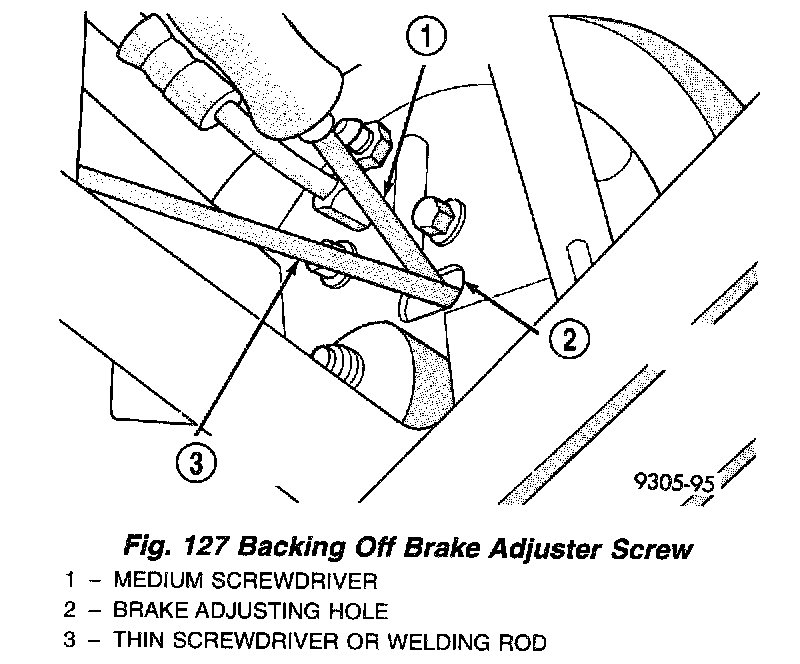 1

2

3

9305-95

Fig. 127 Backing Off Brake Adjuster Screw

1 – MEDIUM SCREWDRIVER
2 – BRAKE ADJUSTING HOLE
3 – THIN SCREWDRIVER OR WELDING ROD