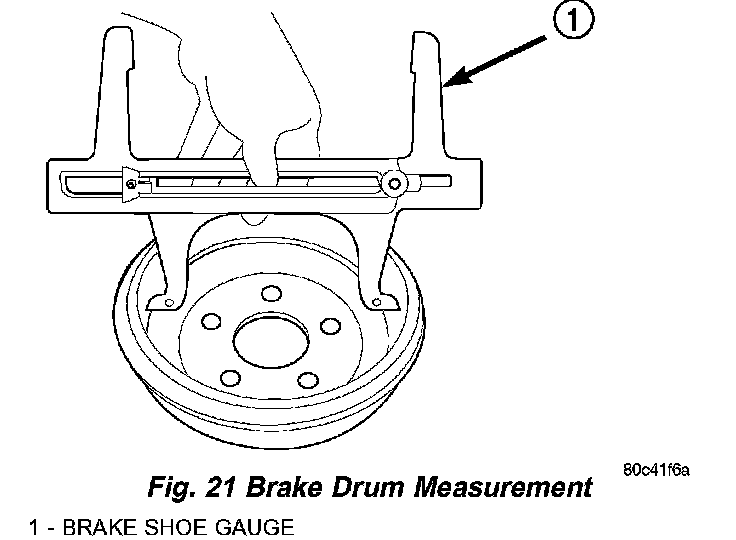 1

80c41f6a

Fig. 21 Brake Drum Measurement

1 - BRAKE SHOE GAUGE