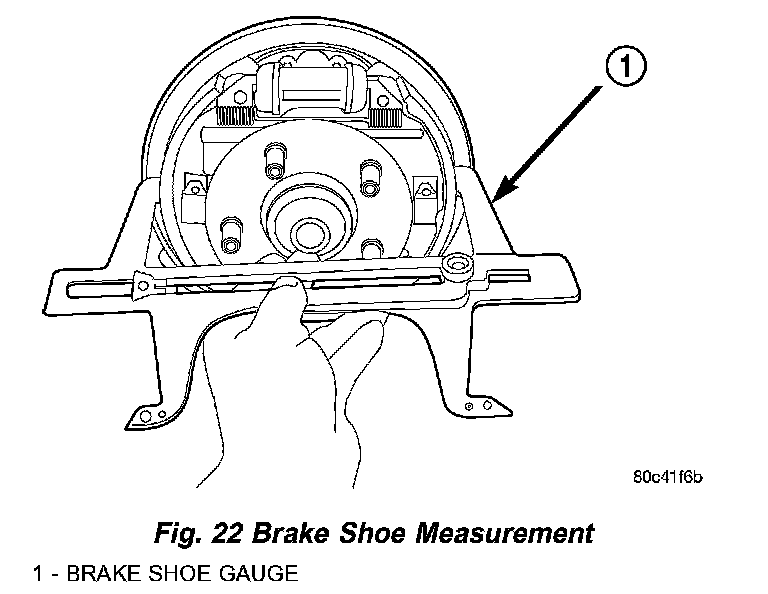 1

80c41f6b

Fig. 22 Brake Shoe Measurement

1 - BRAKE SHOE GAUGE