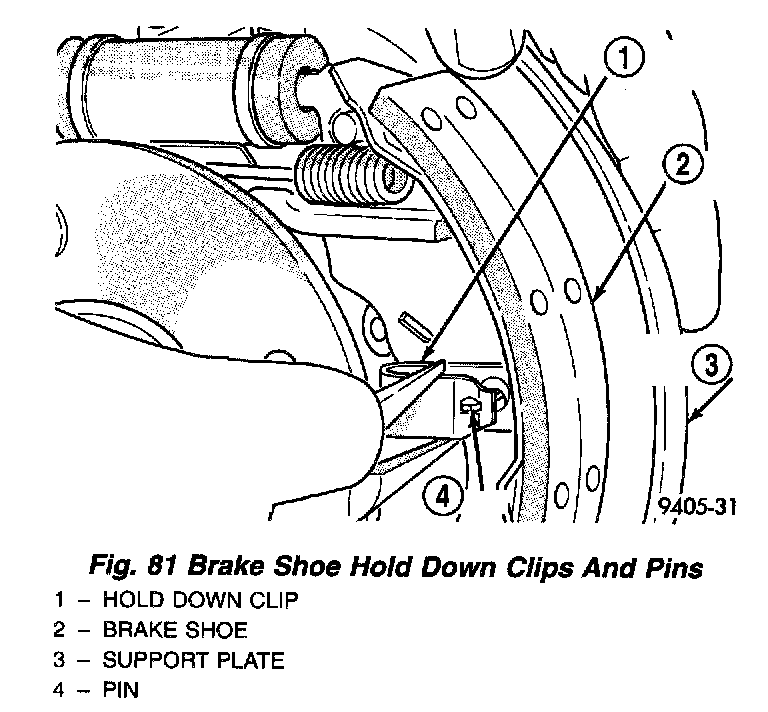 1

2

3

4

9405-31

Fig. 81 Brake Shoe Hold Down Clips And Pins

1 – HOLD DOWN CLIP
2 – BRAKE SHOE
3 – SUPPORT PLATE
4 – PIN