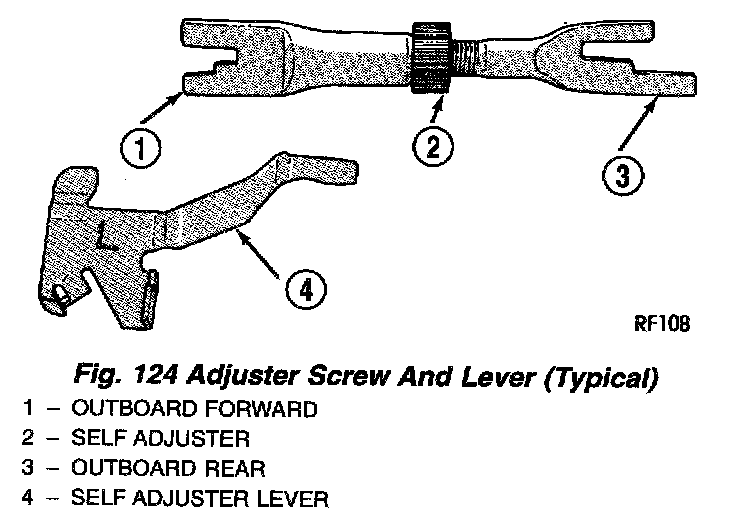 1

2

3

L

4

RF108

Fig. 124 Adjuster Screw And Lever (Typical)

1 – OUTBOARD FORWARD
2 – SELF ADJUSTER
3 – OUTBOARD REAR
4 – SELF ADJUSTER LEVER