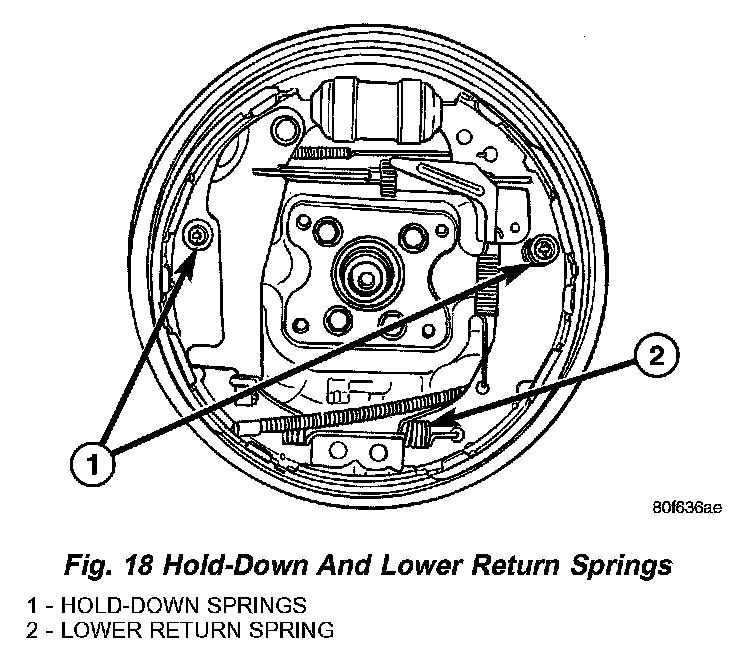 2

1

80f636ae

Fig. 18 Hold-Down And Lower Return Springs

1 - HOLD-DOWN SPRINGS
2 - LOWER RETURN SPRING