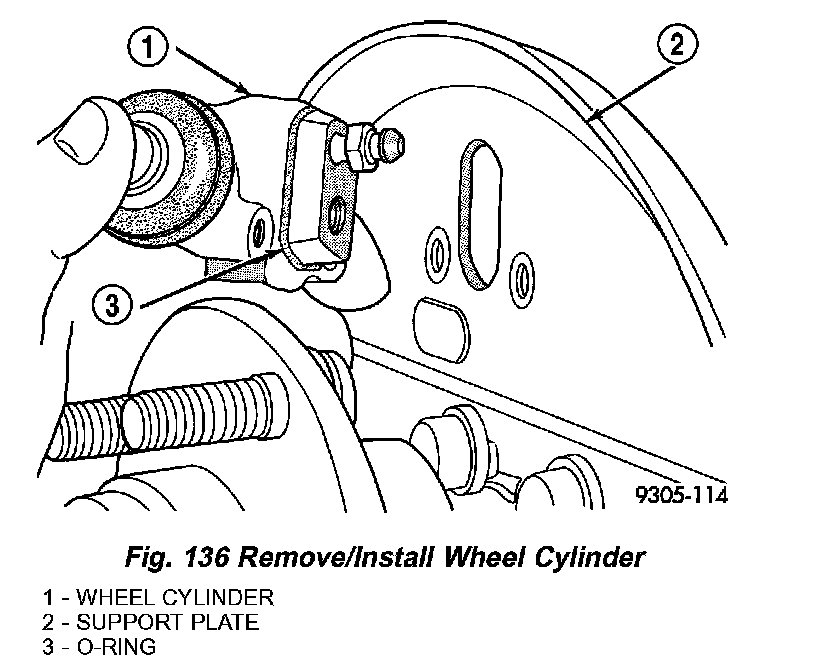 1
2
3
9305-114

Fig. 136 Remove/Install Wheel Cylinder

1 - WHEEL CYLINDER
2 - SUPPORT PLATE
3 - O-RING