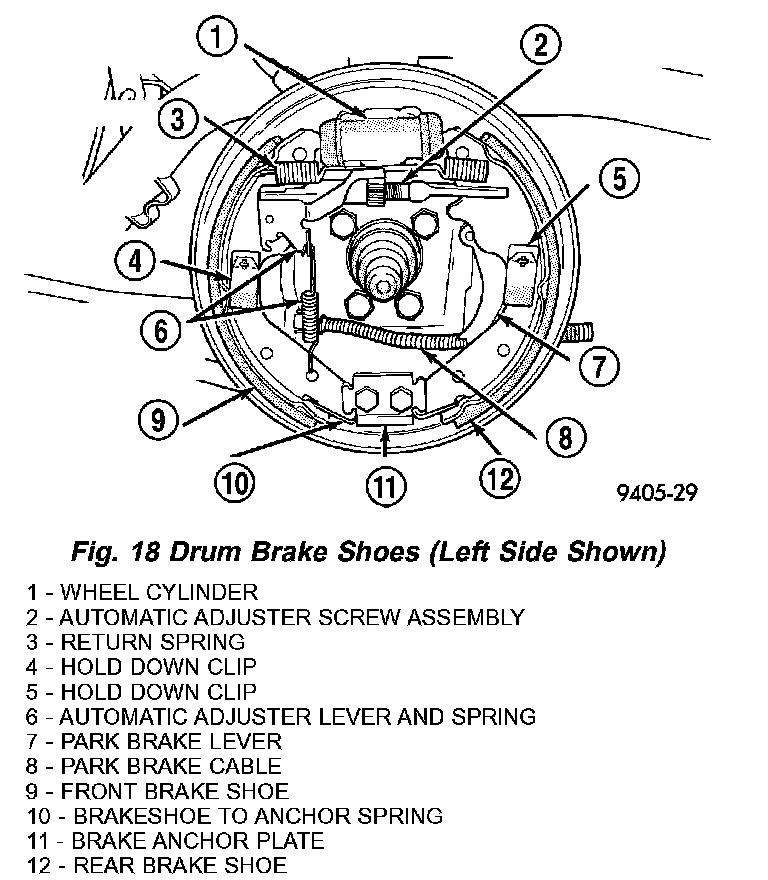 1
2
3
5
4
6
7
9
8
10
11
12
9405-29

Fig. 18 Drum Brake Shoes (Left Side Shown)

1 - WHEEL CYLINDER
2 - AUTOMATIC ADJUSTER SCREW ASSEMBLY
3 - RETURN SPRING
4 - HOLD DOWN CLIP
5 - HOLD DOWN CLIP
6 - AUTOMATIC ADJUSTER LEVER AND SPRING
7 - PARK BRAKE LEVER
8 - PARK BRAKE CABLE
9 - FRONT BRAKE SHOE
10 - BRAKESHOE TO ANCHOR SPRING
11 - BRAKE ANCHOR PLATE
12 - REAR BRAKE SHOE