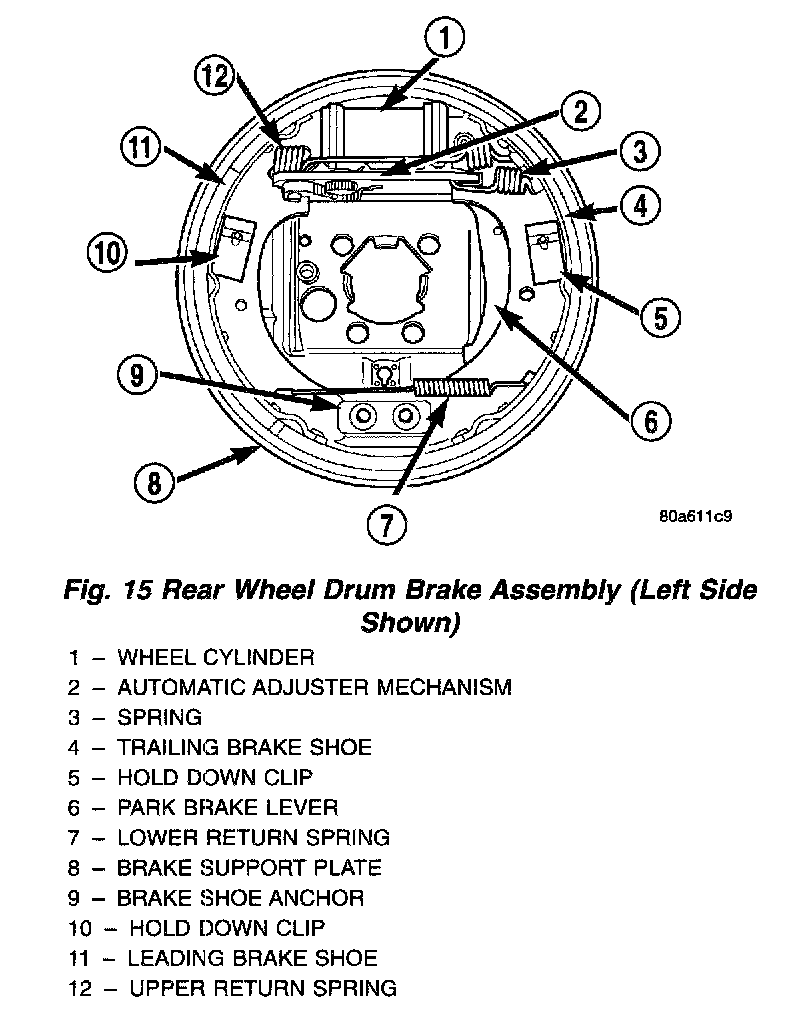 1
12
2
11
3
4
10
5
9
6
8
7
80a611c9

Fig. 15 Rear Wheel Drum Brake Assembly (Left Side Shown)

1 – WHEEL CYLINDER
2 – AUTOMATIC ADJUSTER MECHANISM
3 – SPRING
4 – TRAILING BRAKE SHOE
5 – HOLD DOWN CLIP
6 – PARK BRAKE LEVER
7 – LOWER RETURN SPRING
8 – BRAKE SUPPORT PLATE
9 – BRAKE SHOE ANCHOR
10 – HOLD DOWN CLIP
11 – LEADING BRAKE SHOE
12 – UPPER RETURN SPRING