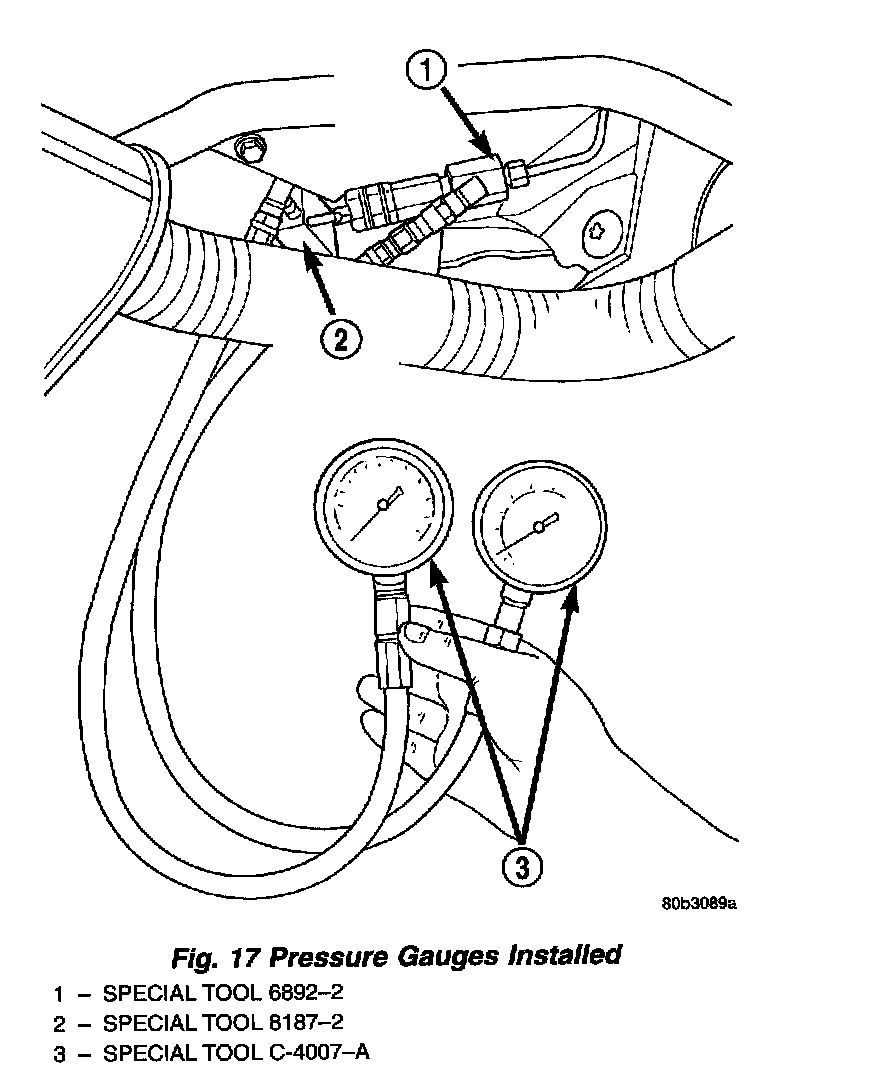 1

2

3

80b3089a

Fig. 17 Pressure Gauges Installed

1 – SPECIAL TOOL 6892–2
2 – SPECIAL TOOL 8187–2
3 – SPECIAL TOOL C-4007–A