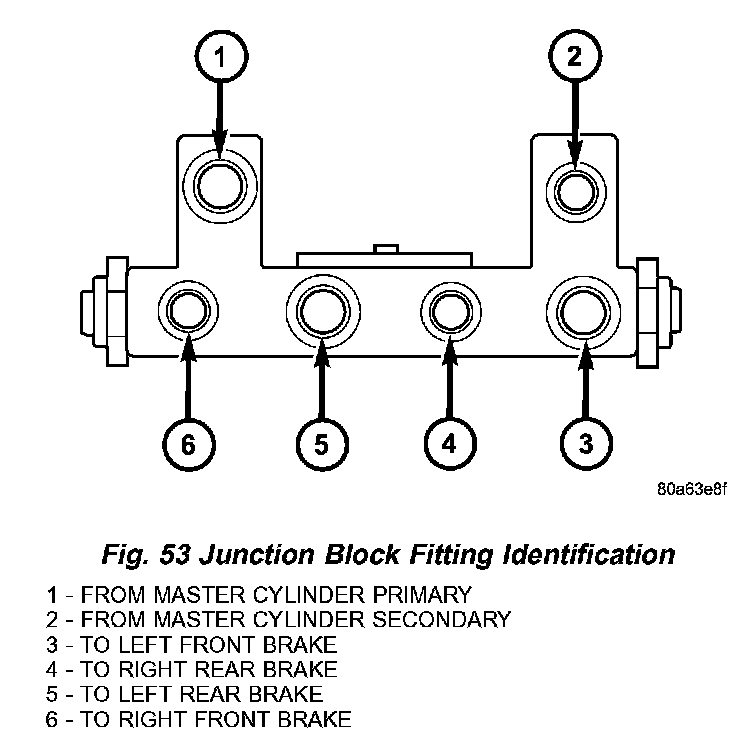 1

2

6

5

4

3

80a63e8f

Fig. 53 Junction Block Fitting Identification

1 - FROM MASTER CYLINDER PRIMARY
2 - FROM MASTER CYLINDER SECONDARY
3 - TO LEFT FRONT BRAKE
4 - TO RIGHT REAR BRAKE
5 - TO LEFT REAR BRAKE
6 - TO RIGHT FRONT BRAKE