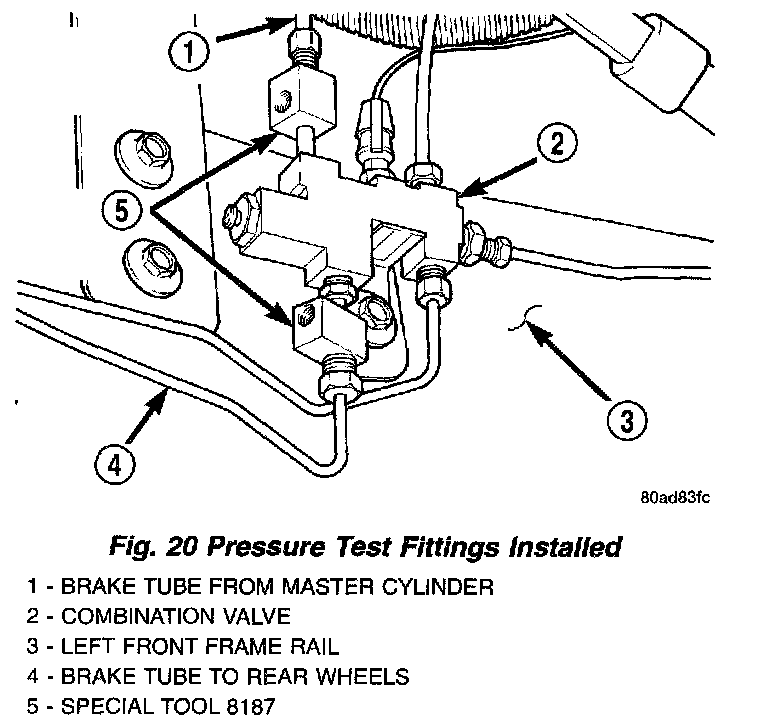 1
2
5
3
4
80ad83fc

Fig. 20 Pressure Test Fittings Installed

1 - BRAKE TUBE FROM MASTER CYLINDER
2 - COMBINATION VALVE
3 - LEFT FRONT FRAME RAIL
4 - BRAKE TUBE TO REAR WHEELS
5 - SPECIAL TOOL 8187