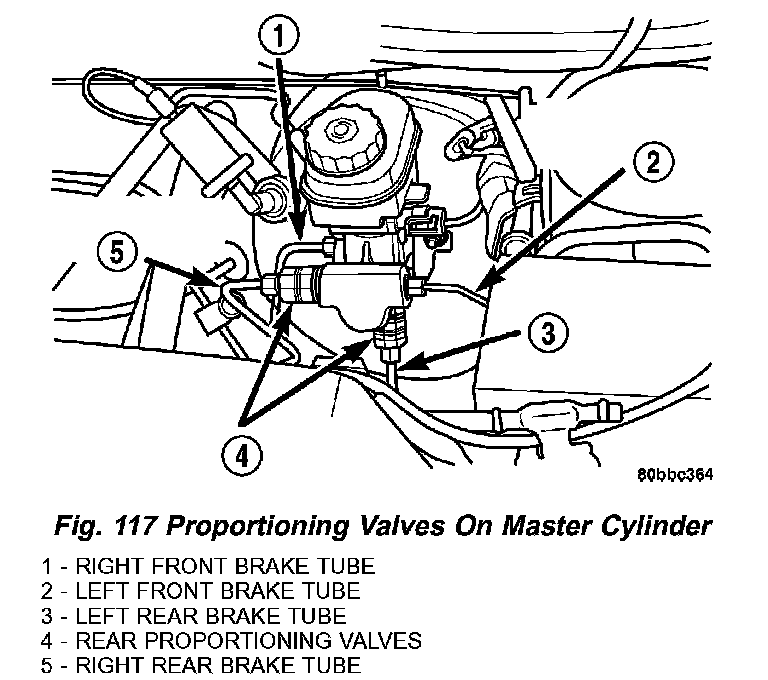 1

2

5

3

4

80bbc364

Fig. 117 Proportioning Valves On Master Cylinder

1 - RIGHT FRONT BRAKE TUBE
2 - LEFT FRONT BRAKE TUBE
3 - LEFT REAR BRAKE TUBE
4 - REAR PROPORTIONING VALVES
5 - RIGHT REAR BRAKE TUBE