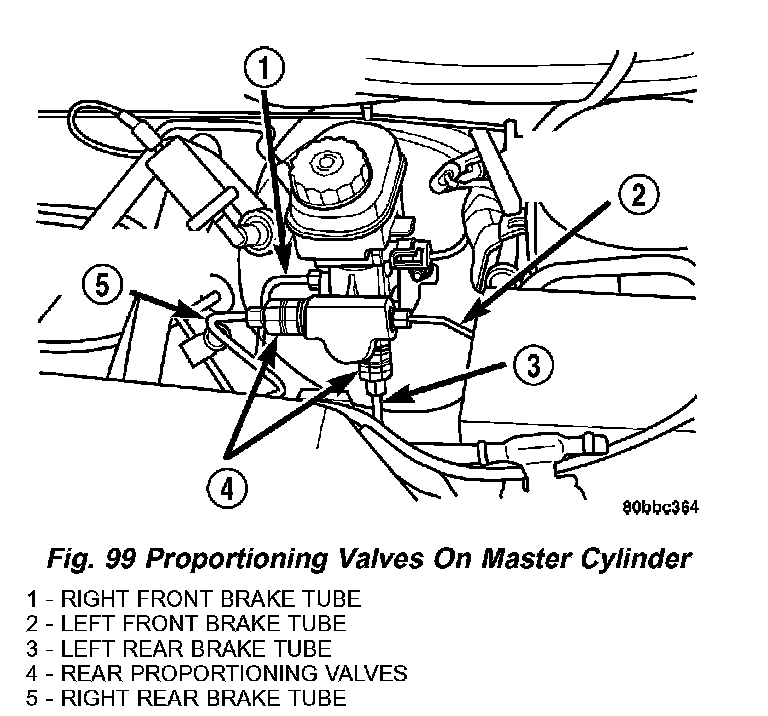 1

2

5

3

4

80bbc364

Fig. 99 Proportioning Valves On Master Cylinder

1 - RIGHT FRONT BRAKE TUBE
2 - LEFT FRONT BRAKE TUBE
3 - LEFT REAR BRAKE TUBE
4 - REAR PROPORTIONING VALVES
5 - RIGHT REAR BRAKE TUBE