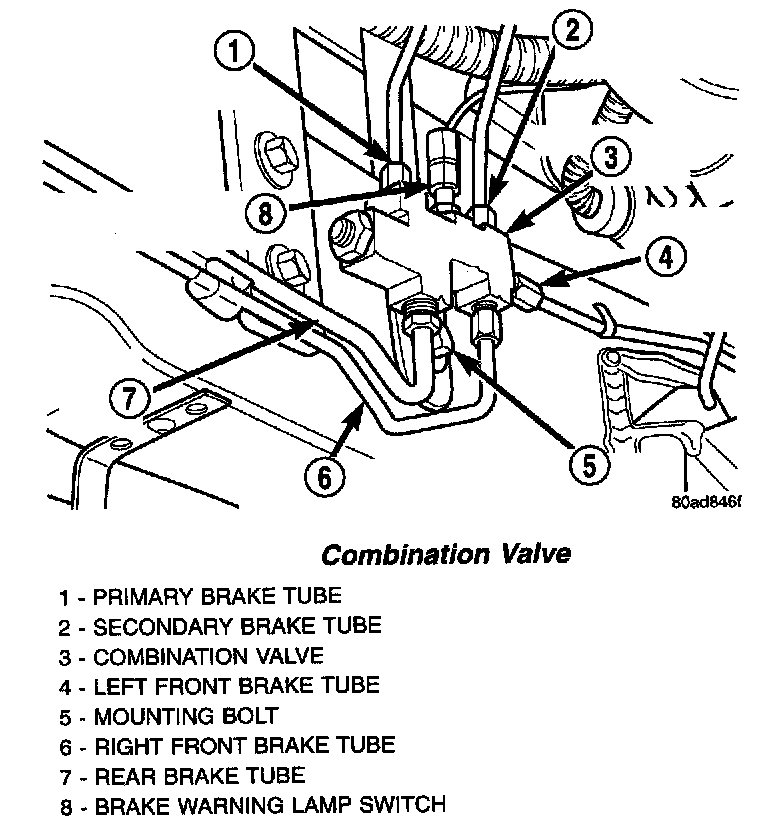 1
2
3
8
4
7
6
5
80ad846f

Combination Valve

1 - PRIMARY BRAKE TUBE
2 - SECONDARY BRAKE TUBE
3 - COMBINATION VALVE
4 - LEFT FRONT BRAKE TUBE
5 - MOUNTING BOLT
6 - RIGHT FRONT BRAKE TUBE
7 - REAR BRAKE TUBE
8 - BRAKE WARNING LAMP SWITCH