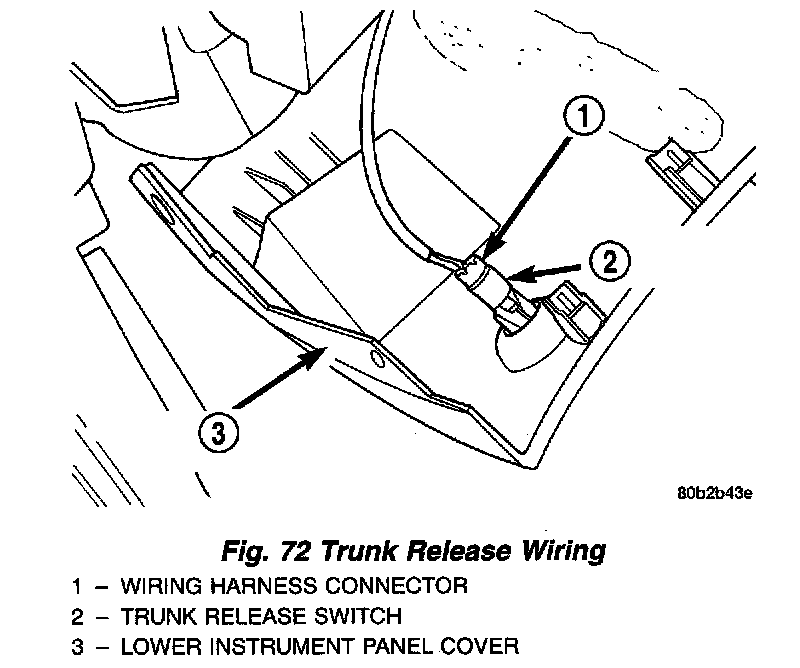 1

2

3

80b2b43e

Fig. 72 Trunk Release Wiring

1 – WIRING HARNESS CONNECTOR
2 – TRUNK RELEASE SWITCH
3 – LOWER INSTRUMENT PANEL COVER