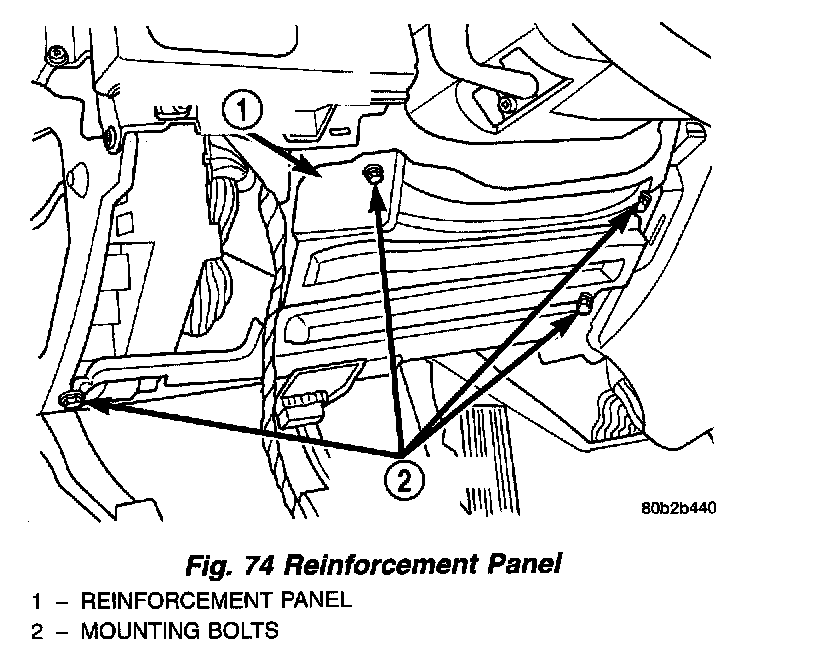 1

2

80b2b440

Fig. 74 Reinforcement Panel

1 – REINFORCEMENT PANEL

2 – MOUNTING BOLTS