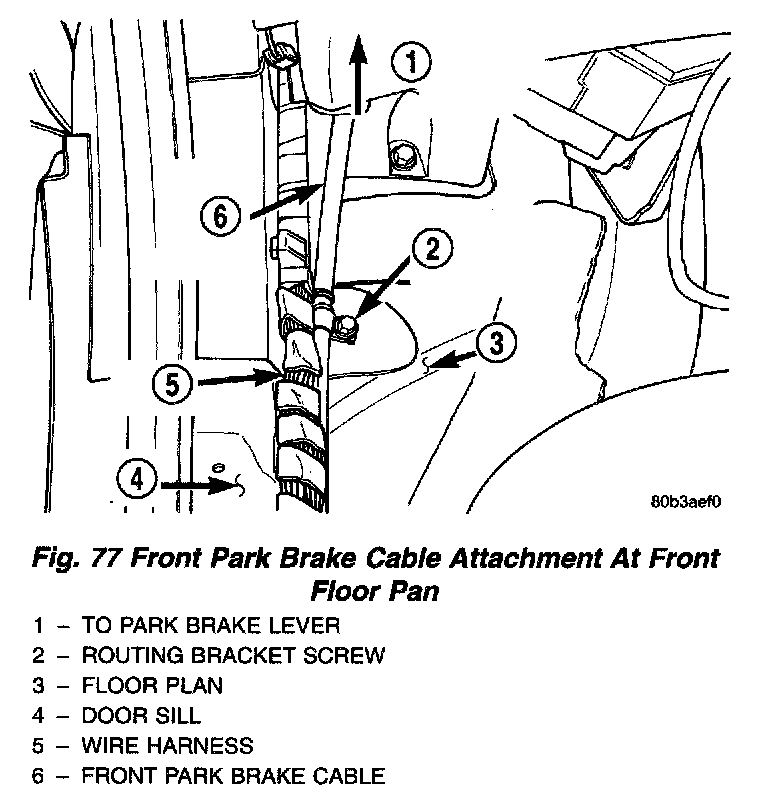 1
6
2
3
5
4
80b3aef0

Fig. 77 Front Park Brake Cable Attachment At Front Floor Pan

1 – TO PARK BRAKE LEVER
2 – ROUTING BRACKET SCREW
3 – FLOOR PLAN
4 – DOOR SILL
5 – WIRE HARNESS
6 – FRONT PARK BRAKE CABLE