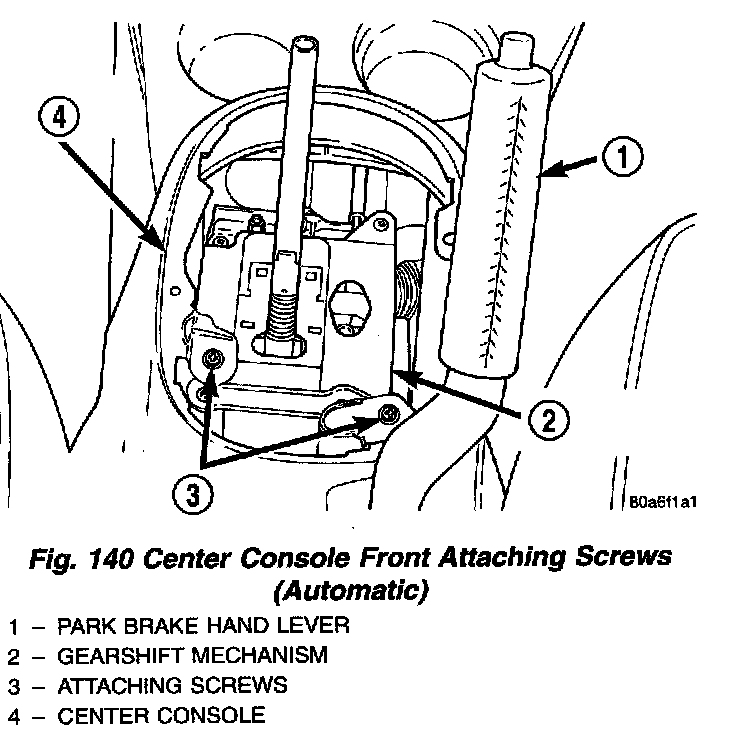 4

1

2

3

80a6f1a1

Fig. 140 Center Console Front Attaching Screws (Automatic)

1 – PARK BRAKE HAND LEVER
2 – GEARSHIFT MECHANISM
3 – ATTACHING SCREWS
4 – CENTER CONSOLE