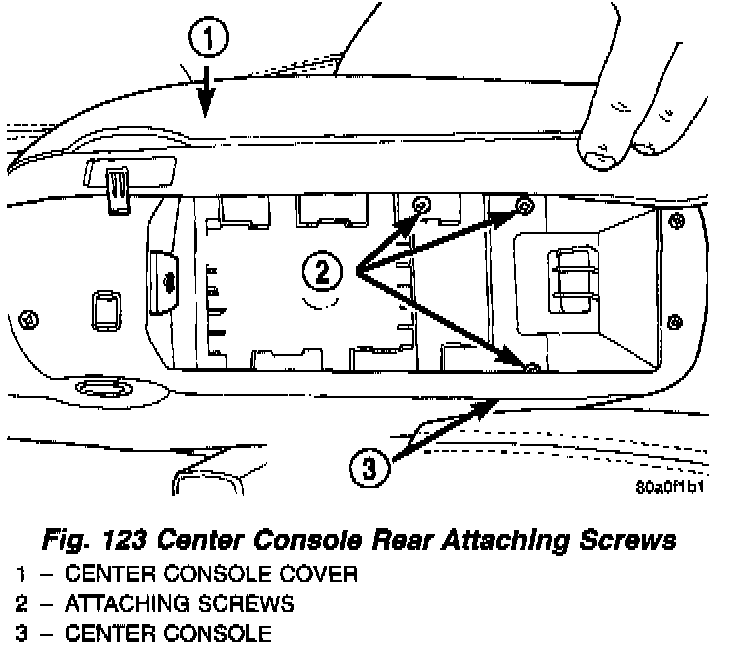 1

2

3

80a0f1b1

Fig. 123 Center Console Rear Attaching Screws

1 – CENTER CONSOLE COVER
2 – ATTACHING SCREWS
3 – CENTER CONSOLE