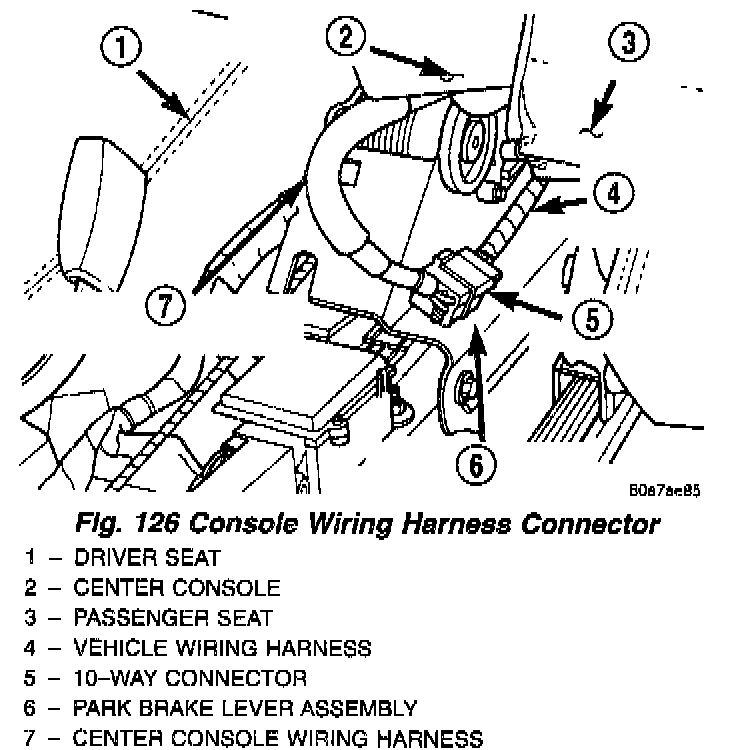 1
2
3
4
5
6
7

80a7ae85

Fig. 126 Console Wiring Harness Connector

1 – DRIVER SEAT
2 – CENTER CONSOLE
3 – PASSENGER SEAT
4 – VEHICLE WIRING HARNESS
5 – 10–WAY CONNECTOR
6 – PARK BRAKE LEVER ASSEMBLY
7 – CENTER CONSOLE WIRING HARNESS