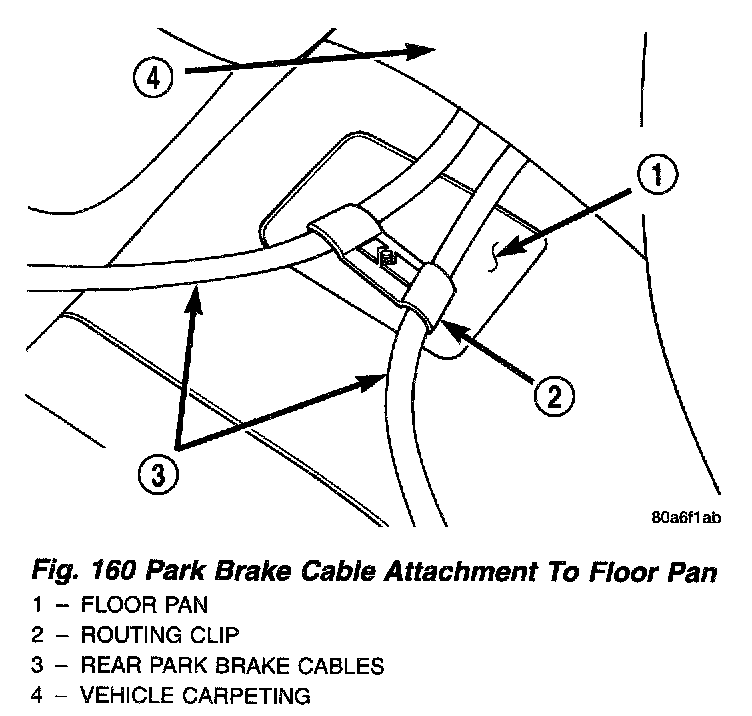 4

1

2

3

80a6f1ab

Fig. 160 Park Brake Cable Attachment To Floor Pan
1 – FLOOR PAN
2 – ROUTING CLIP
3 – REAR PARK BRAKE CABLES
4 – VEHICLE CARPETING