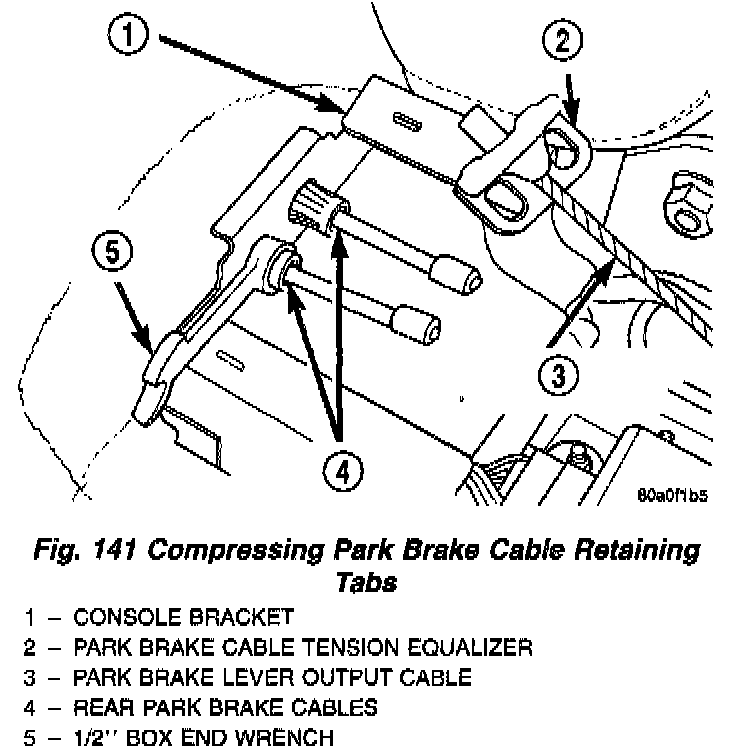 1
2
5
3
4
80a0f1b5

Fig. 141 Compressing Park Brake Cable Retaining Tabs

1 – CONSOLE BRACKET
2 – PARK BRAKE CABLE TENSION EQUALIZER
3 – PARK BRAKE LEVER OUTPUT CABLE
4 – REAR PARK BRAKE CABLES
5 – 1/2'' BOX END WRENCH