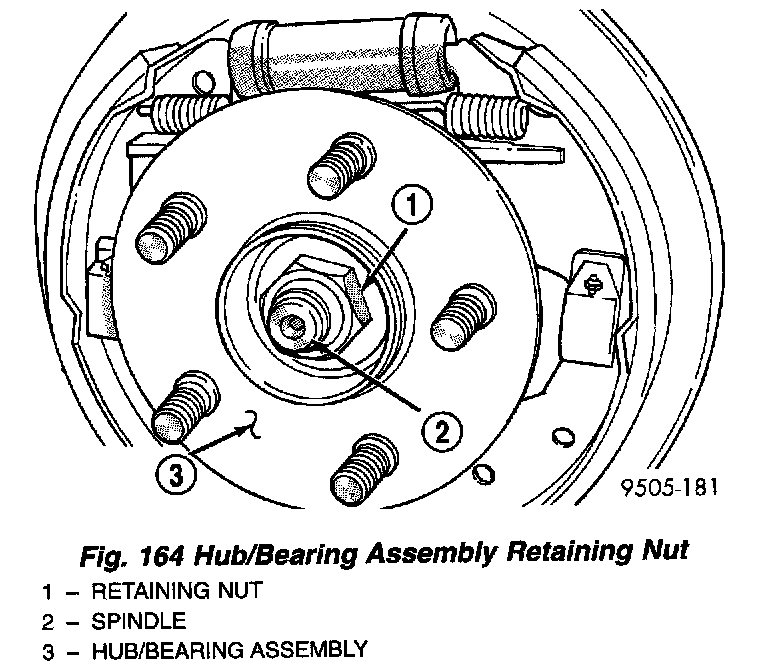 1

2

3

9505-181

Fig. 164 Hub/Bearing Assembly Retaining Nut

1 – RETAINING NUT

2 – SPINDLE

3 – HUB/BEARING ASSEMBLY