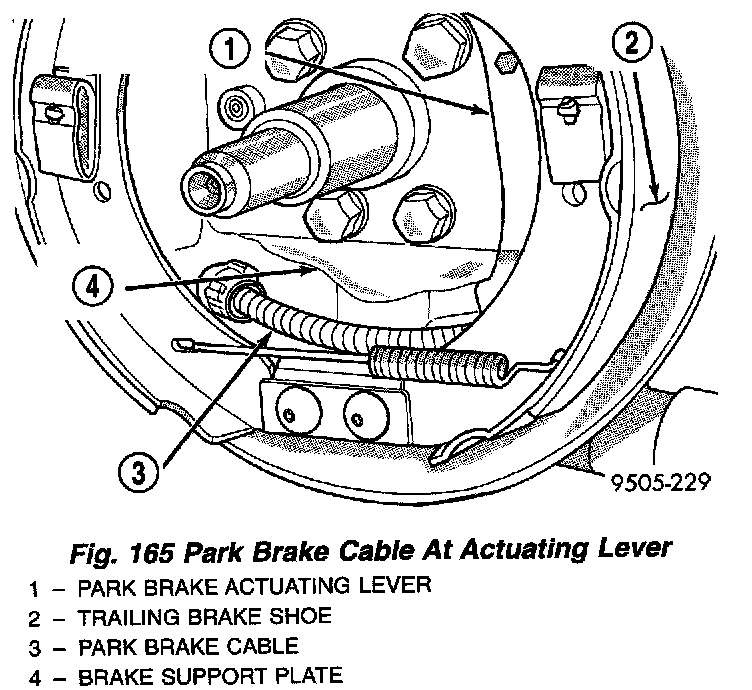 1
2
4
3
9505-229

Fig. 165 Park Brake Cable At Actuating Lever
1 – PARK BRAKE ACTUATING LEVER
2 – TRAILING BRAKE SHOE
3 – PARK BRAKE CABLE
4 – BRAKE SUPPORT PLATE