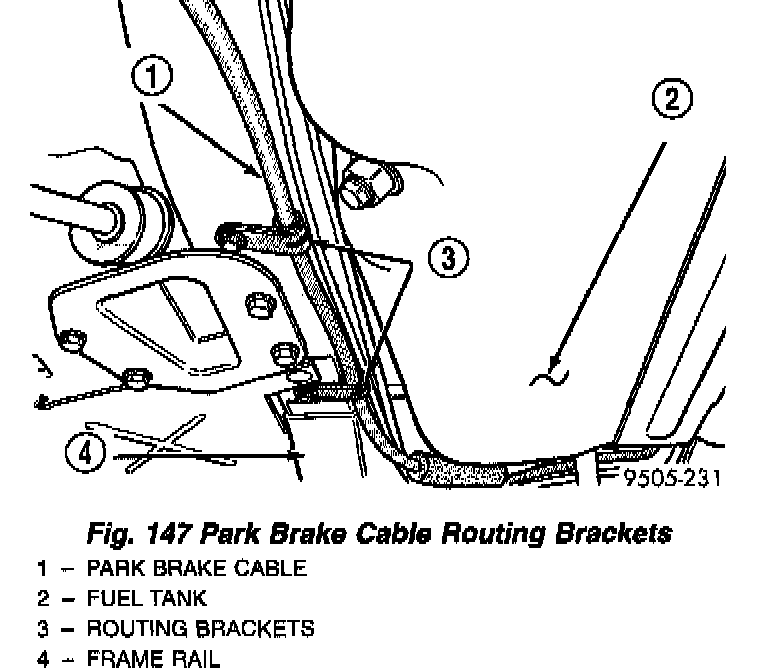 1
2
3
4
9505-231

Fig. 147 Park Brake Cable Routing Brackets

1 – PARK BRAKE CABLE
2 – FUEL TANK
3 – ROUTING BRACKETS
4 – FRAME RAIL