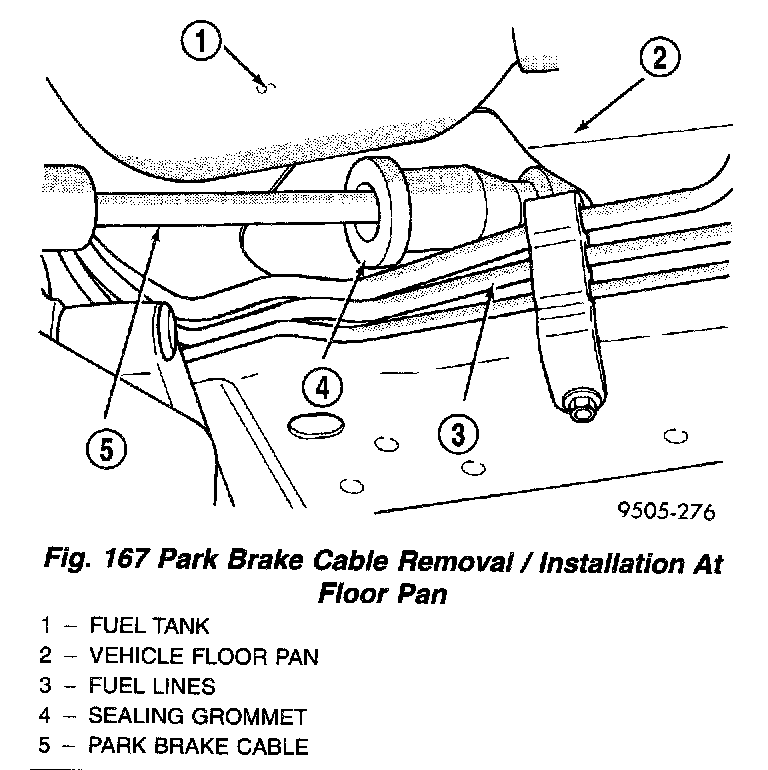 1
2
4
3
5
9505-276

Fig. 167 Park Brake Cable Removal / Installation At Floor Pan

1 – FUEL TANK
2 – VEHICLE FLOOR PAN
3 – FUEL LINES
4 – SEALING GROMMET
5 – PARK BRAKE CABLE