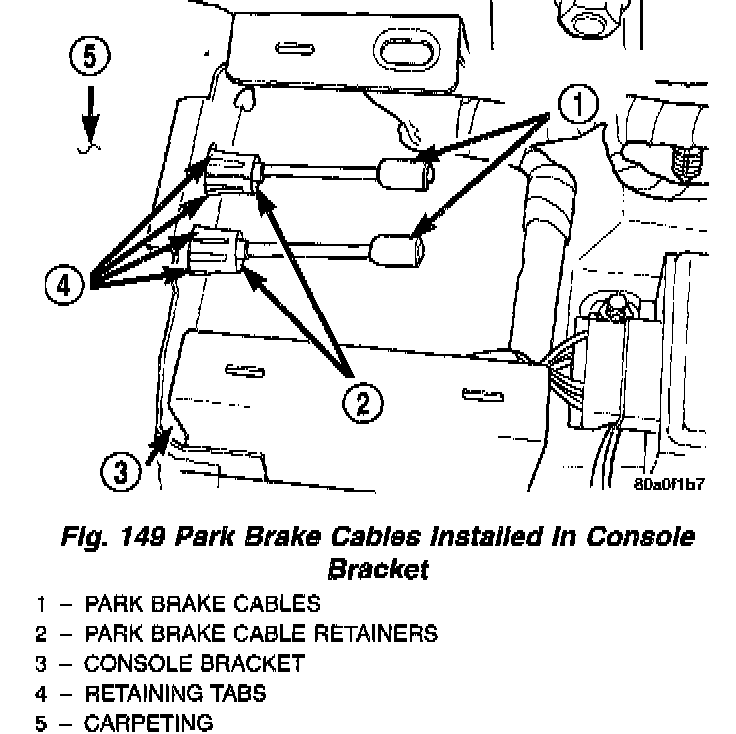 5

1

4

2

3

80a0f1b7

Fig. 149 Park Brake Cables Installed In Console Bracket

1 – PARK BRAKE CABLES
2 – PARK BRAKE CABLE RETAINERS
3 – CONSOLE BRACKET
4 – RETAINING TABS
5 – CARPETING