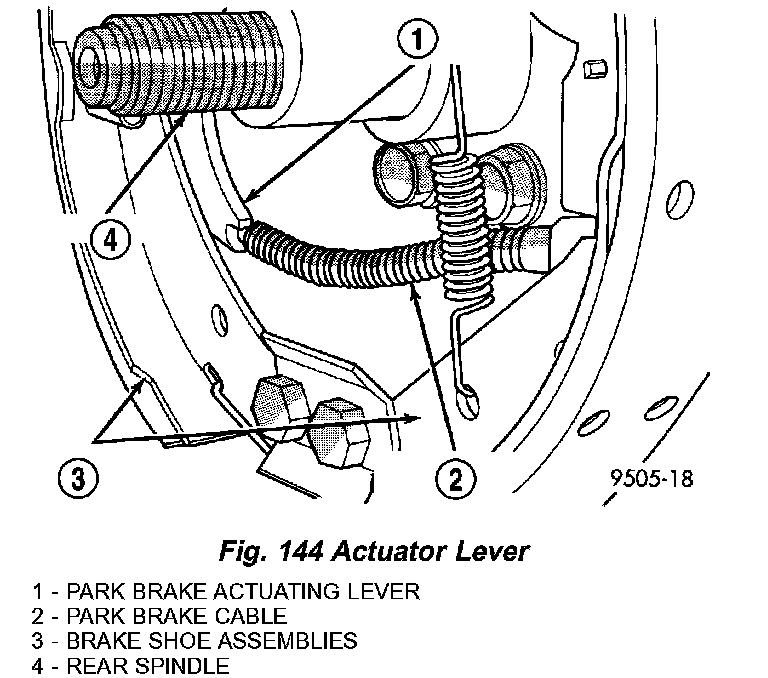 1

4

3

2

9505-18

Fig. 144 Actuator Lever

1 - PARK BRAKE ACTUATING LEVER
2 - PARK BRAKE CABLE
3 - BRAKE SHOE ASSEMBLIES
4 - REAR SPINDLE