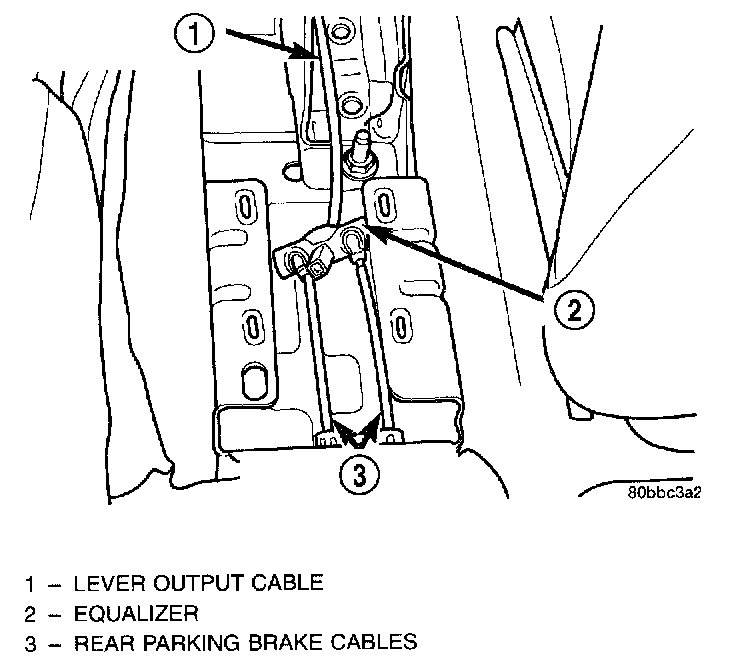 1

2

3

80bbc3a2

1 – LEVER OUTPUT CABLE
2 – EQUALIZER
3 – REAR PARKING BRAKE CABLES