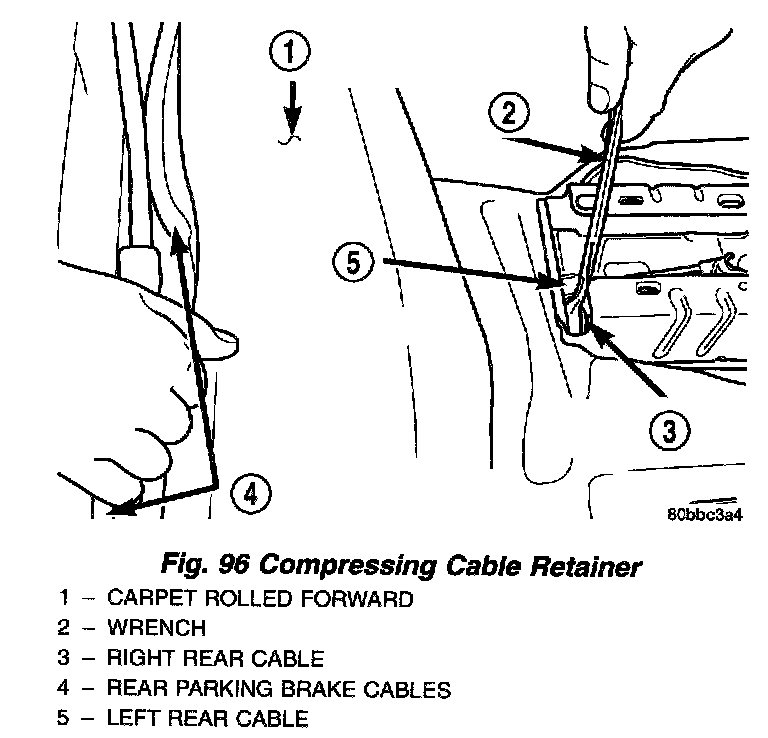 1

2

5

3

4

80bbc3a4

Fig. 96 Compressing Cable Retainer

1 – CARPET ROLLED FORWARD
2 – WRENCH
3 – RIGHT REAR CABLE
4 – REAR PARKING BRAKE CABLES
5 – LEFT REAR CABLE