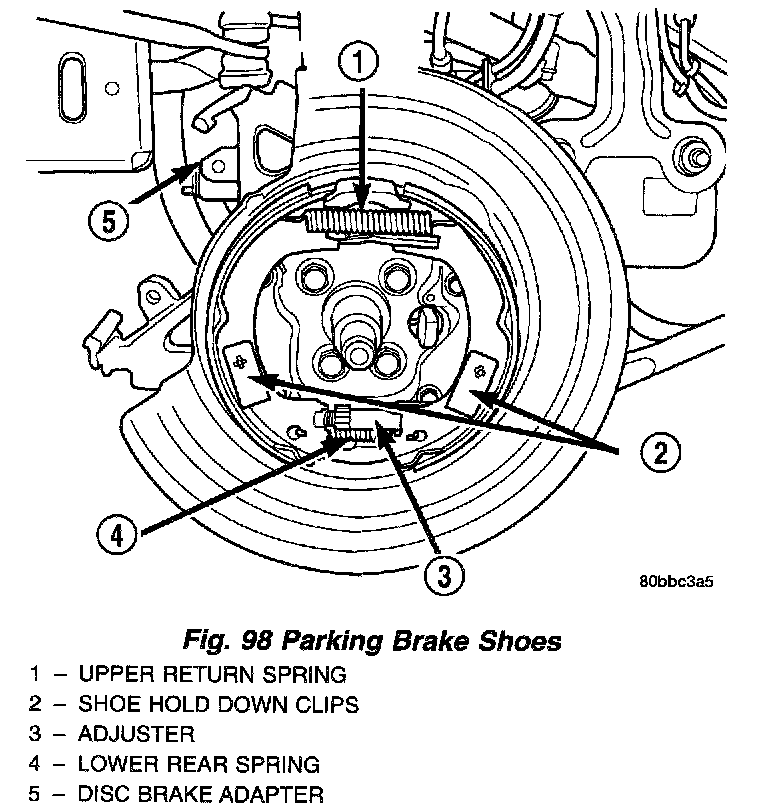 1
5
2
4
3
80bbc3a5

Fig. 98 Parking Brake Shoes

1 – UPPER RETURN SPRING
2 – SHOE HOLD DOWN CLIPS
3 – ADJUSTER
4 – LOWER REAR SPRING
5 – DISC BRAKE ADAPTER