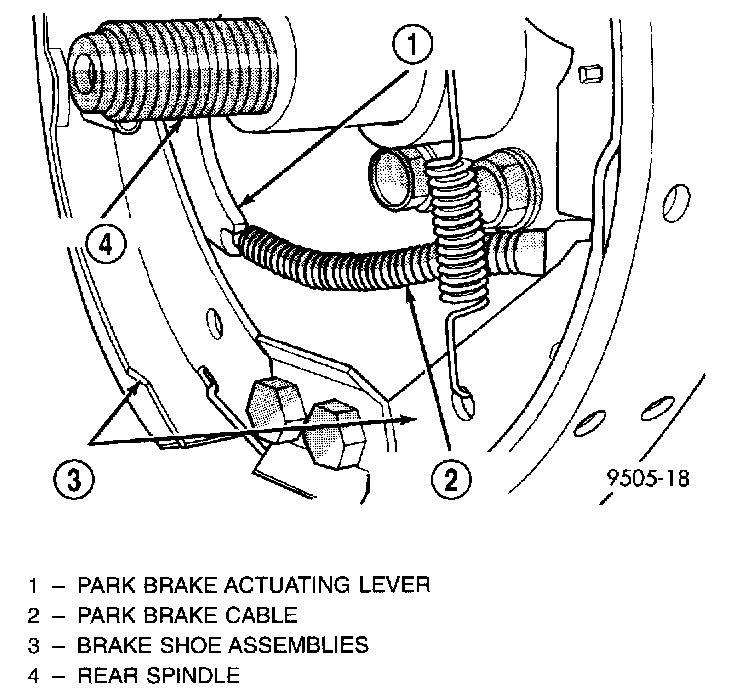 1

4

3

2

9505-18

1 – PARK BRAKE ACTUATING LEVER
2 – PARK BRAKE CABLE
3 – BRAKE SHOE ASSEMBLIES
4 – REAR SPINDLE