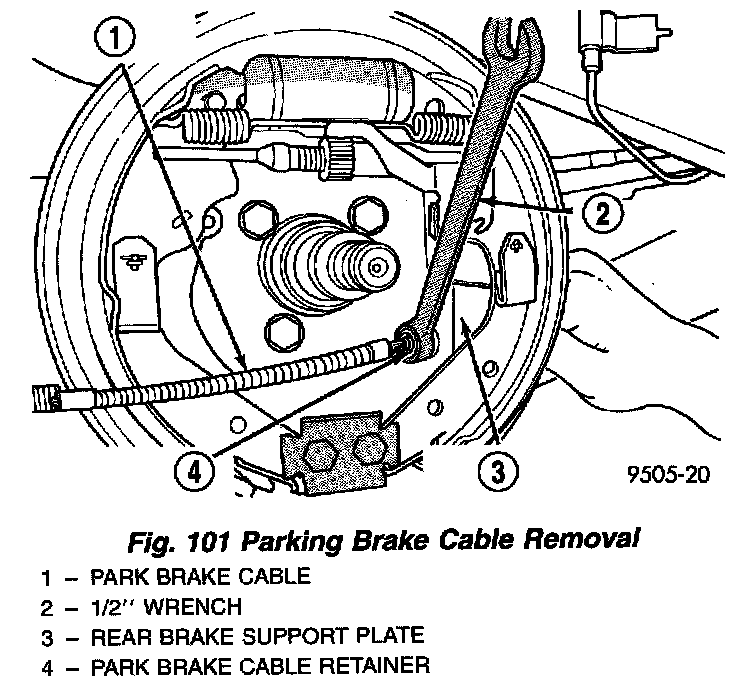 1

2

4

3

9505-20

Fig. 101 Parking Brake Cable Removal

1 – PARK BRAKE CABLE
2 – 1/2'' WRENCH
3 – REAR BRAKE SUPPORT PLATE
4 – PARK BRAKE CABLE RETAINER