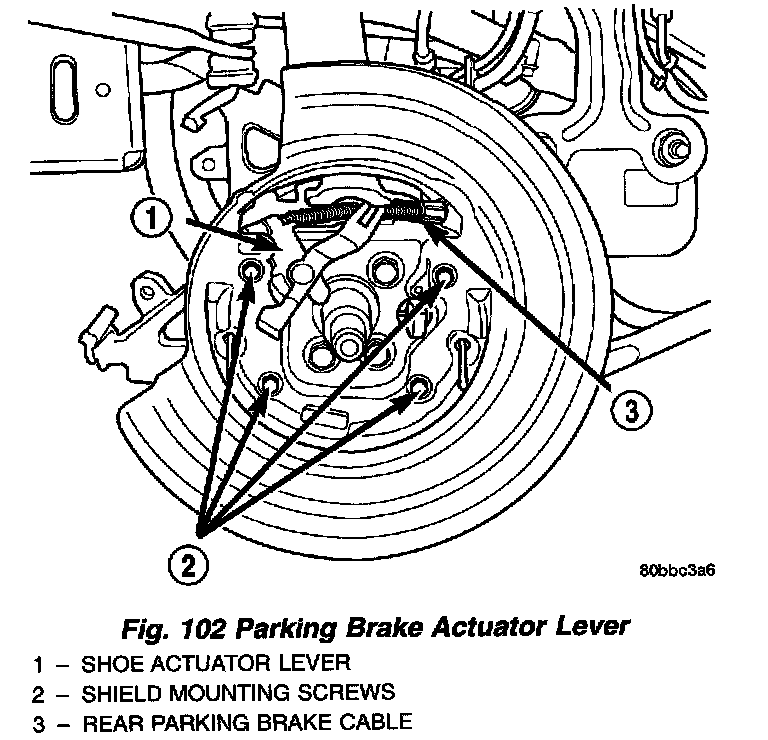 1

3

2

80bbc3a6

Fig. 102 Parking Brake Actuator Lever

1 – SHOE ACTUATOR LEVER
2 – SHIELD MOUNTING SCREWS
3 – REAR PARKING BRAKE CABLE